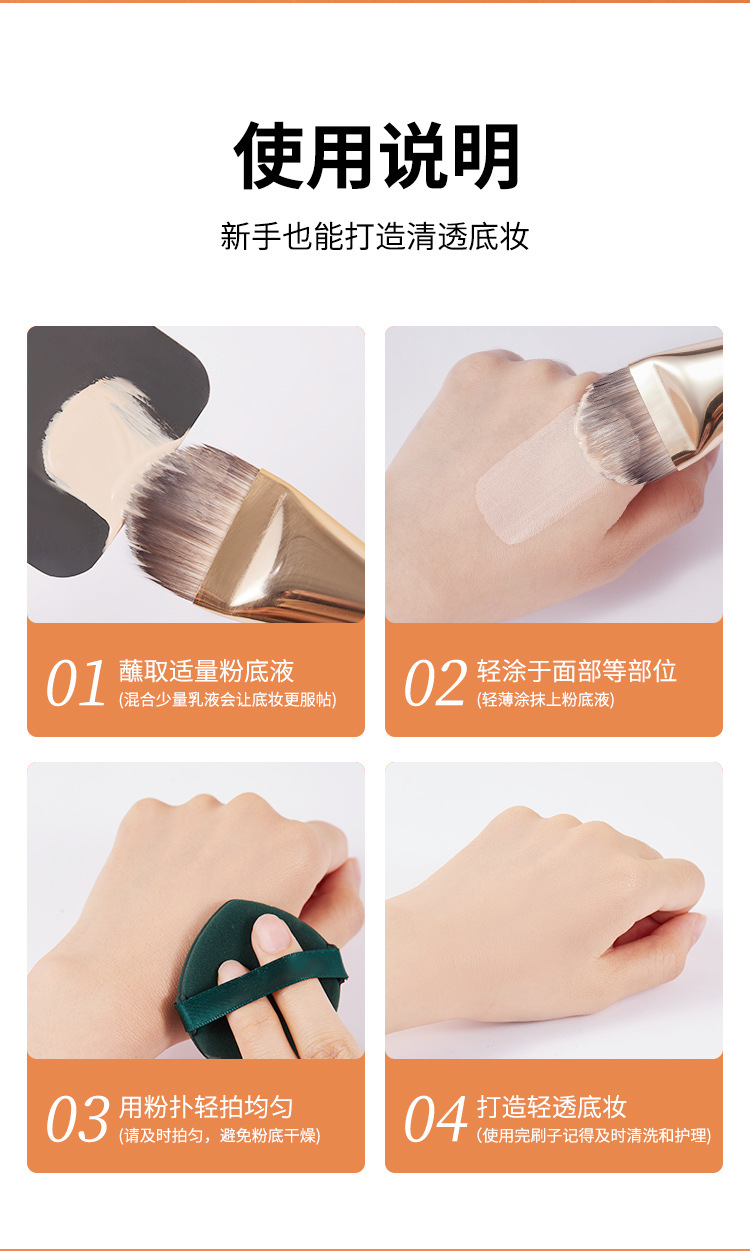 使用说明

新手也能打造清透底妆

01 蘸取适量粉底液
(混合少量乳液会让底妆更服帖)

02 轻涂于面部等部位
(轻薄涂抹上粉底液)

03 用粉扑轻拍均匀
(请及时拍匀，避免粉底干燥)

04 打造轻透底妆
(使用完刷子记得及时清洗和护理)