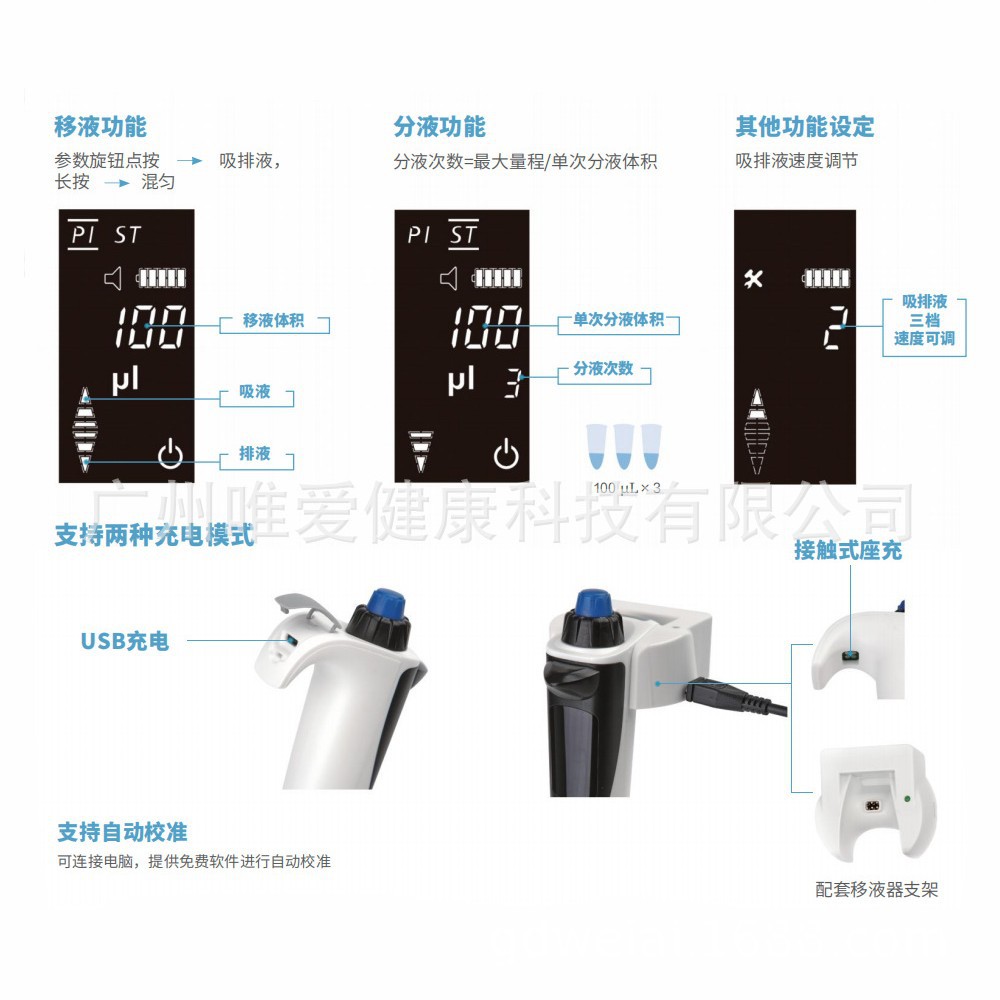 移液功能

参数旋钮点按 → 吸排液，
长按 → 混匀

PI ST

100

μl

移液体积

吸液

排液

分液功能

分液次数=最大量程/单次分液体积

PI ST

100

μl 3

单次分液体积

分液次数

100 μL × 3

其他功能设定

吸排液速度调节

2

吸排液
三档
速度可调

广州唯爱健康科技有限公司

支持两种充电模式

USB充电

接触式座充

支持自动校准

可连接电脑，提供免费软件进行自动校准

配套移液器支架