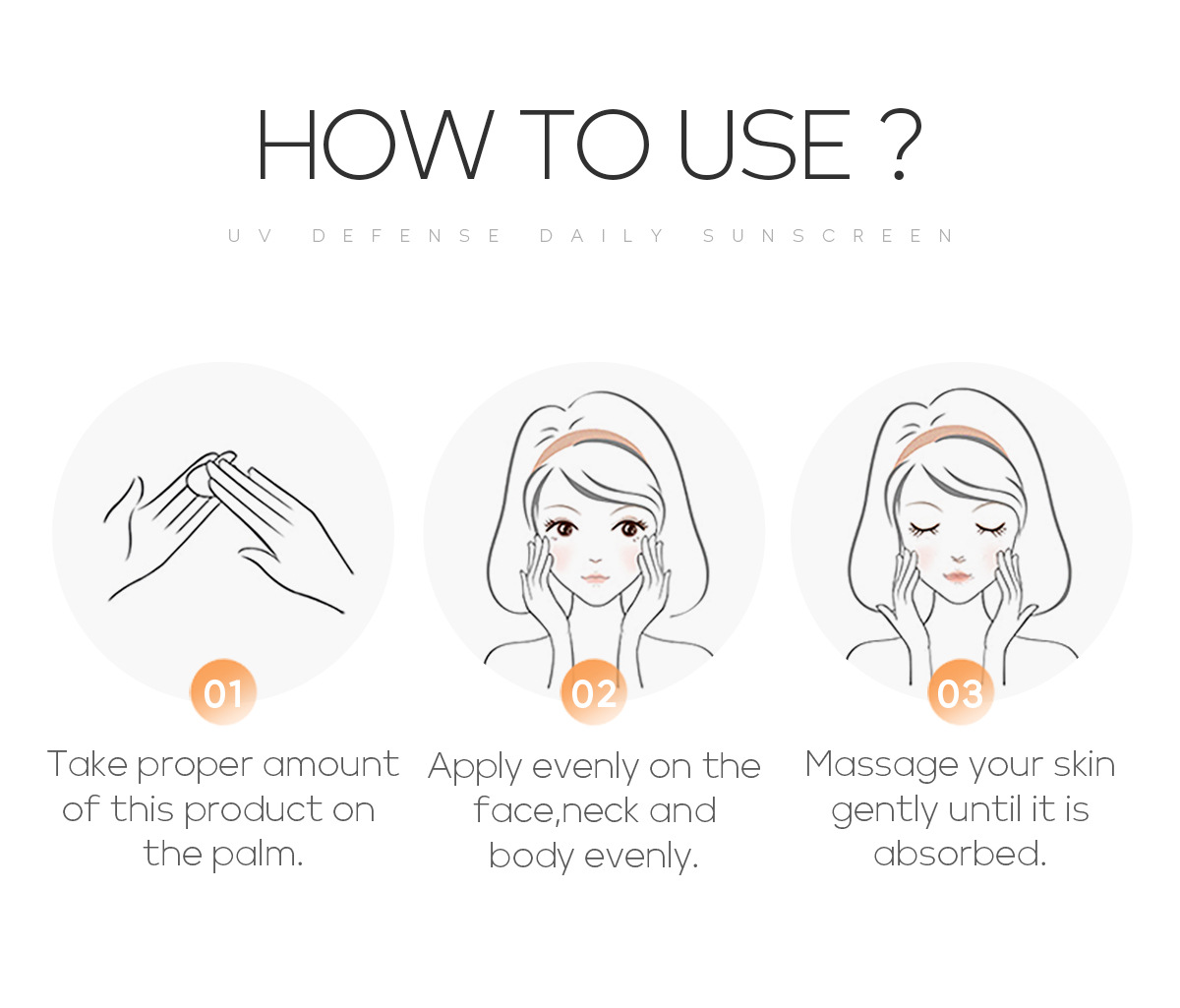 HOW TO USE ?

UV DEFENSE DAILY SUNSCREEN

01
Take proper amount of this product on the palm.

02
Apply evenly on the face,neck and body evenly.

03
Massage your skin gently until it is absorbed.