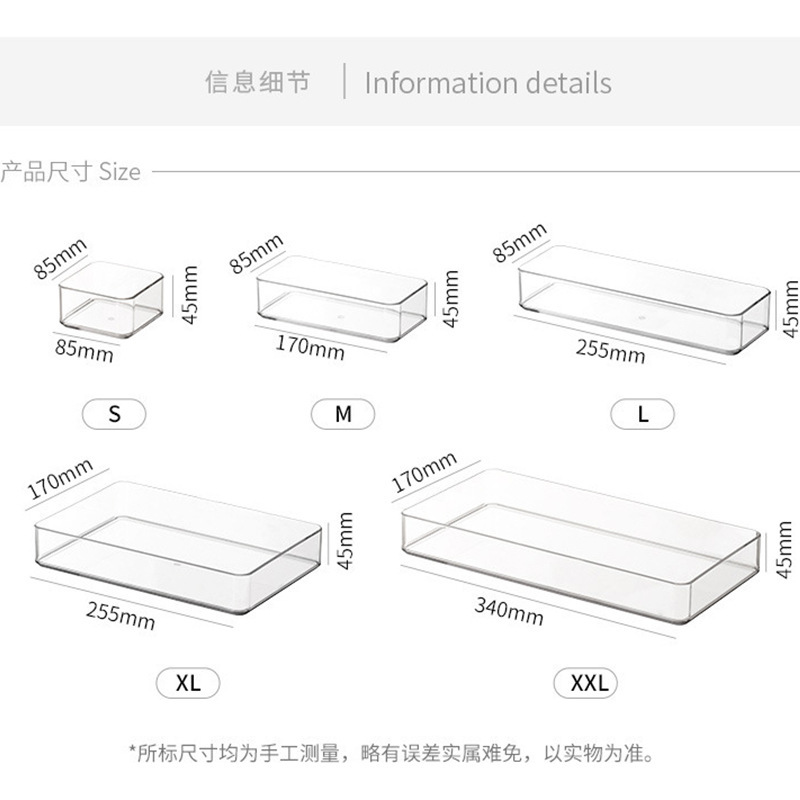 信息细节 | Information details

产品尺寸 Size

85mm
45mm
85mm
S

85mm
45mm
170mm
M

85mm
45mm
255mm
L

170mm
45mm
255mm
XL

170mm
45mm
340mm
XXL

*所标尺寸均为手工测量，略有误差实属难免，以实物为准。