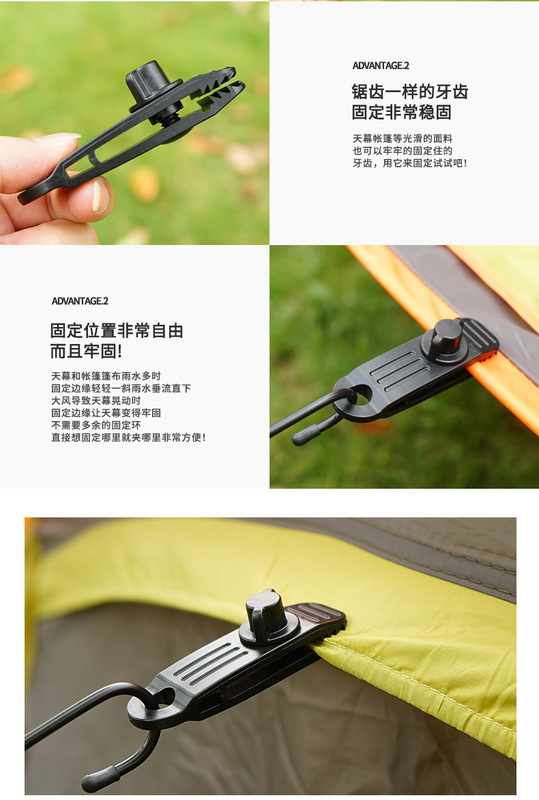 ADVANTAGE.2

锯齿一样的牙齿
固定非常稳固

天幕帐篷等光滑的面料
也可以牢牢的固定住的
牙齿，用它来固定试试吧！

ADVANTAGE.2

固定位置非常自由
而且牢固!

天幕和帐篷篷布雨水多时
固定边缘轻轻一斜雨水垂流直下
大风导致天幕晃动时
固定边缘让天幕变得牢固
不需要多余的固定环
直接想固定哪里就夹哪里非常方便！