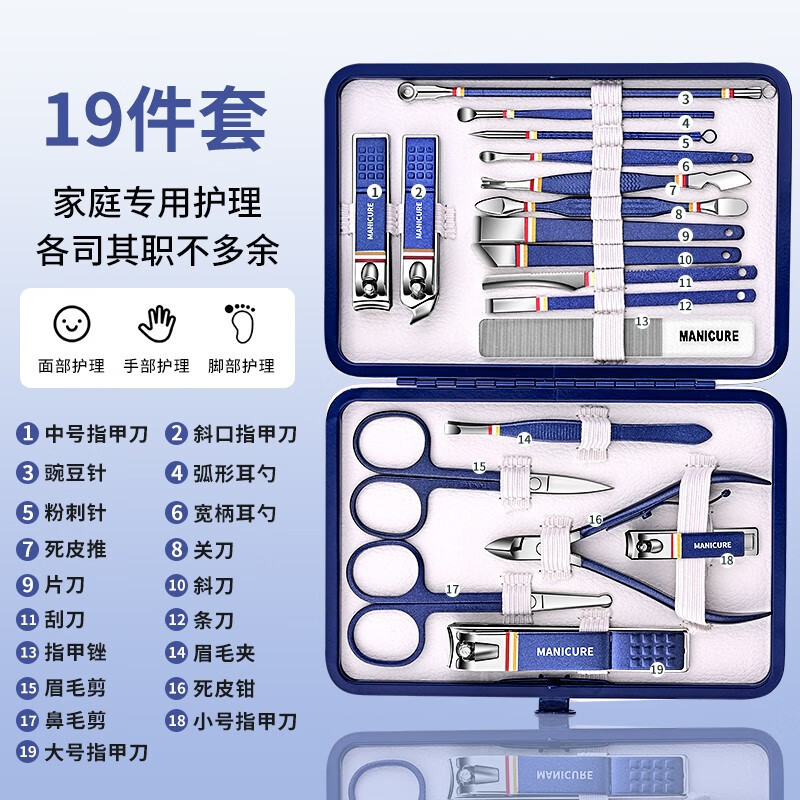 19件套

家庭专用护理
各司其职不多余

面部护理 手部护理 脚部护理

1 中号指甲刀 2 斜口指甲刀
3 豌豆针 4 弧形耳勺
5 粉刺针 6 宽柄耳勺
7 死皮推 8 关刀
9 片刀 10 斜刀
11 刮刀 12 条刀
13 指甲锉 14 眉毛夹
15 眉毛剪 16 死皮钳
17 鼻毛剪 18 小号指甲刀
19 大号指甲刀

1 MANICURE
2 MANICURE
3
4
5
6
7
8
9
10
11
12
13 MANICURE
14
15
16
17
18 MANICURE
19 MANICURE