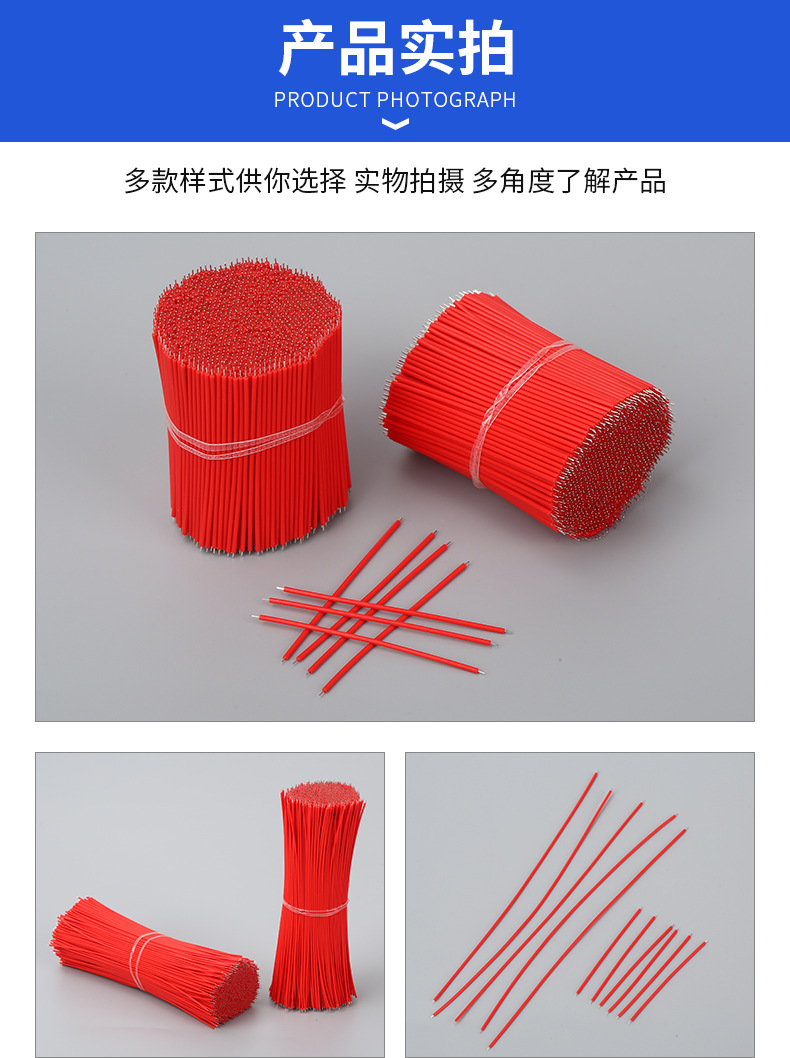 产品实拍

PRODUCT PHOTOGRAPH

多款样式供你选择 实物拍摄 多角度了解产品