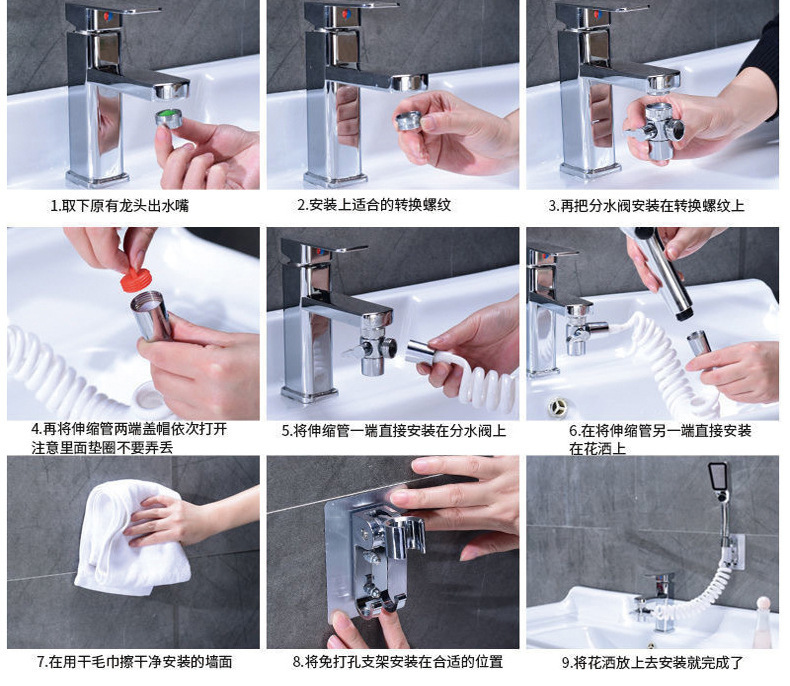 1.取下原有龙头出水嘴

2.安装上适合的转换螺纹

3.再把分水阀安装在转换螺纹上

4.再将伸缩管两端盖帽依次打开 注意里面垫圈不要弄丢

5.将伸缩管一端直接安装在分水阀上

6.在将伸缩管另一端直接安装在花洒上

7.在用干毛巾擦干净安装的墙面

8.将免打孔支架安装在合适的位置

9.将花洒放上去安装就完成了