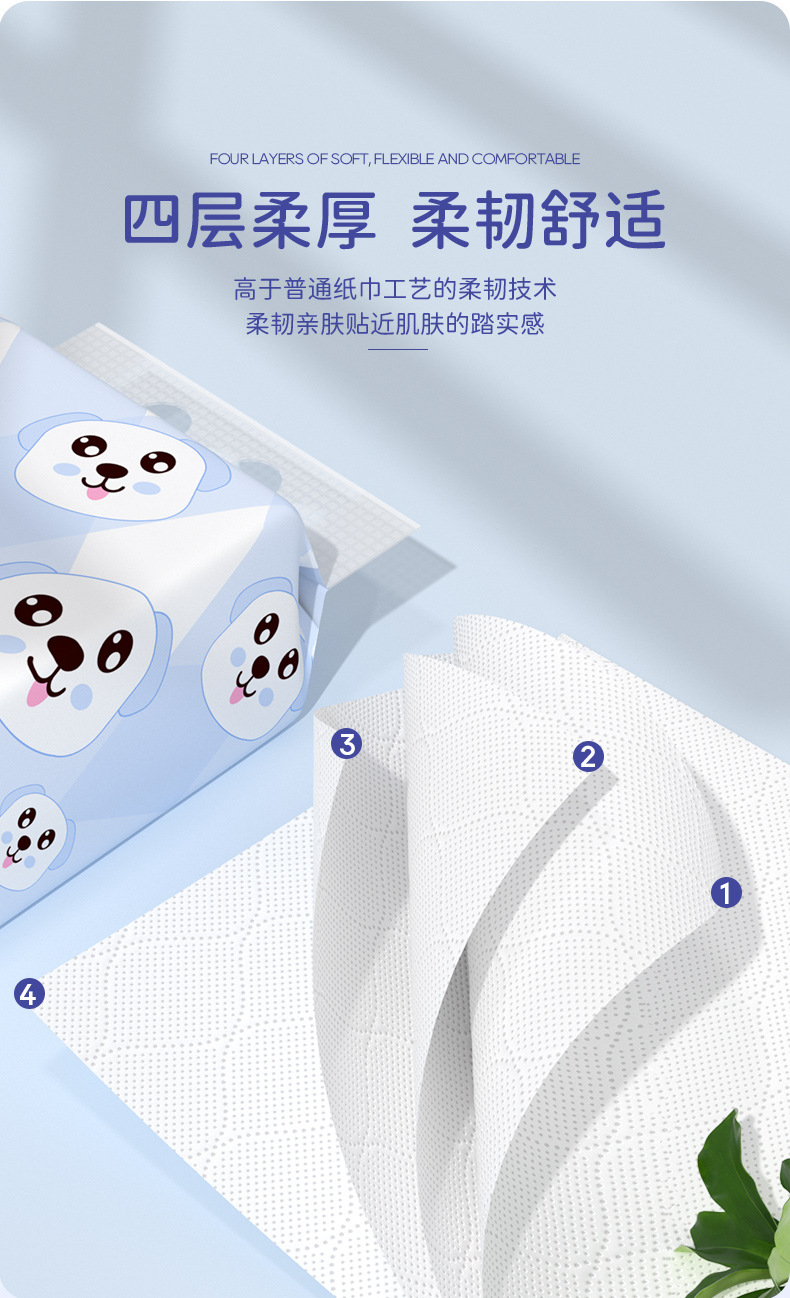 FOUR LAYERS OF SOFT, FLEXIBLE AND COMFORTABLE

四层柔厚 柔韧舒适

高于普通纸巾工艺的柔韧技术
柔韧亲肤贴近肌肤的踏实感

3

2

1

4