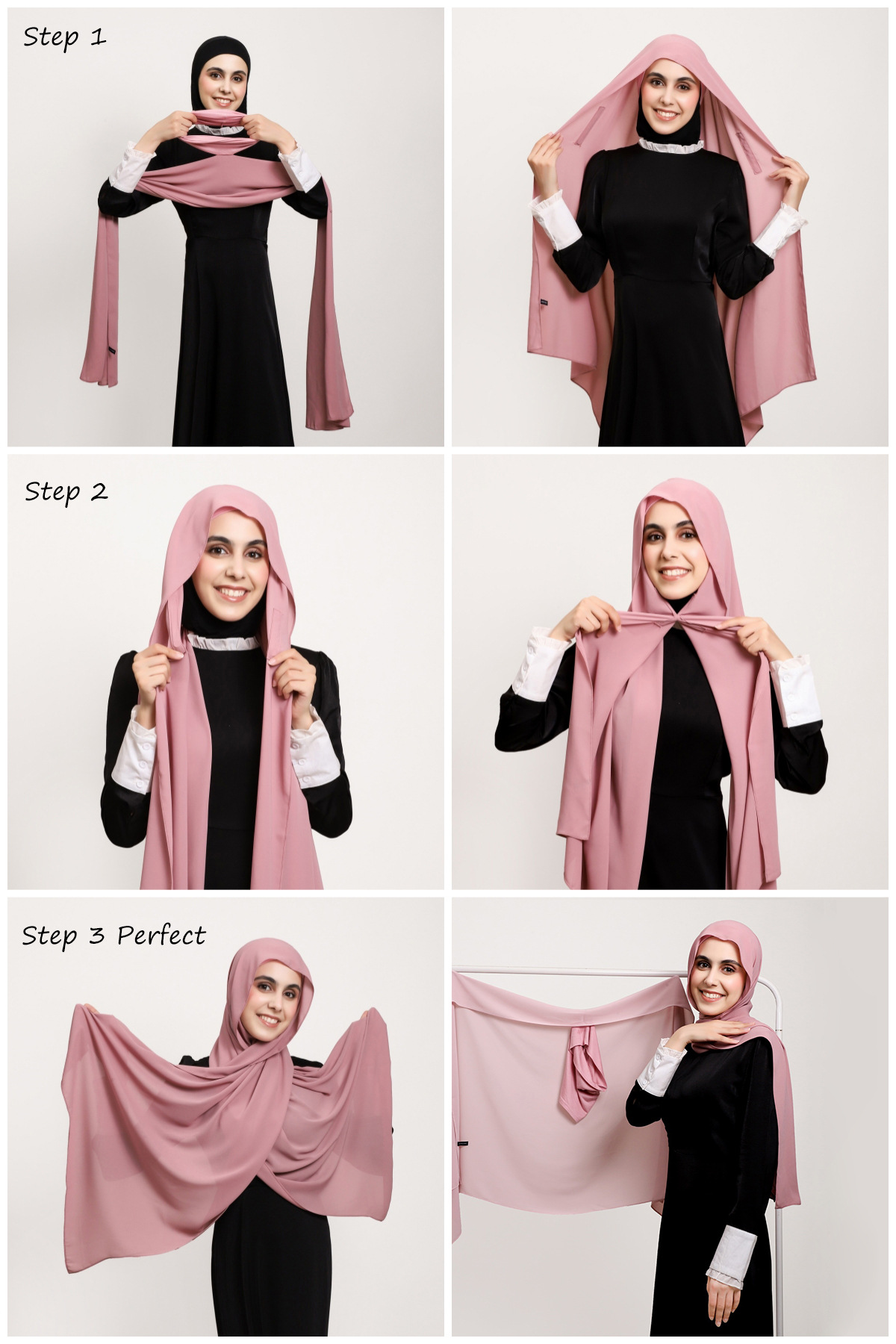 Step 1

Step 2

Step 3 Perfect