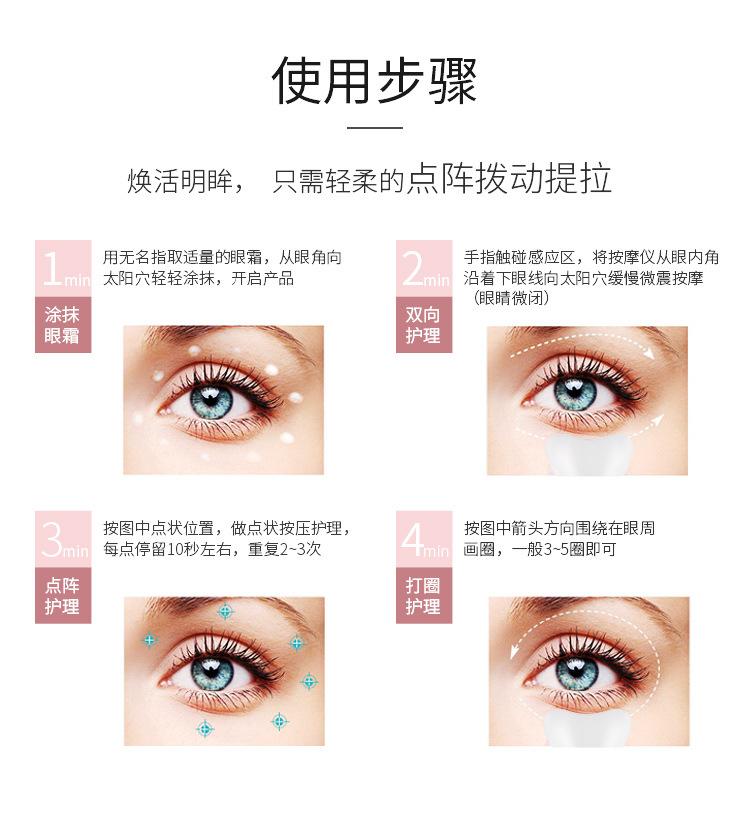 使用步骤

焕活明眸， 只需轻柔的点阵拨动提拉

1min

涂抹眼霜

用无名指取适量的眼霜，从眼角向太阳穴轻轻涂抹，开启产品

2min

双向护理

手指触碰感应区，将按摩仪从眼内角沿着下眼线向太阳穴缓慢微震按摩（眼睛微闭）

3min

点阵护理

按图中点状位置，做点状按压护理，每点停留10秒左右，重复2~3次

4min

打圈护理

按图中箭头方向围绕在眼周画圈，一般3~5圈即可