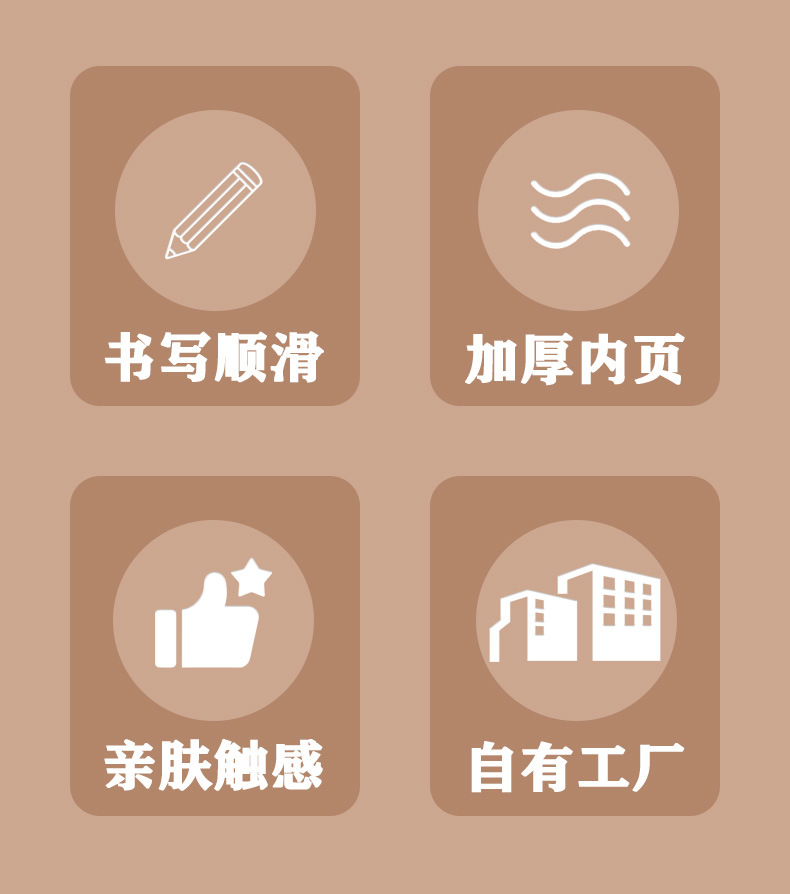 书写顺滑

加厚内页

亲肤触感

自有工厂