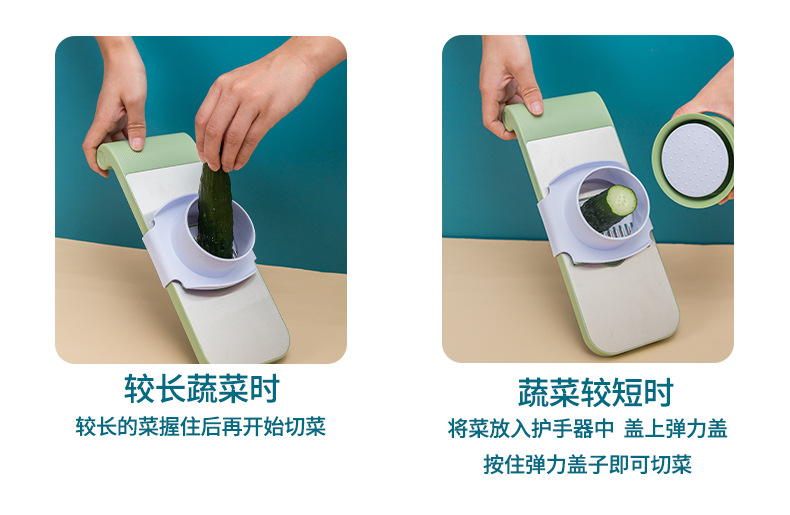 较长蔬菜时
较长的菜握住后再开始切菜

蔬菜较短时
将菜放入护手器中 盖上弹力盖
按住弹力盖子即可切菜