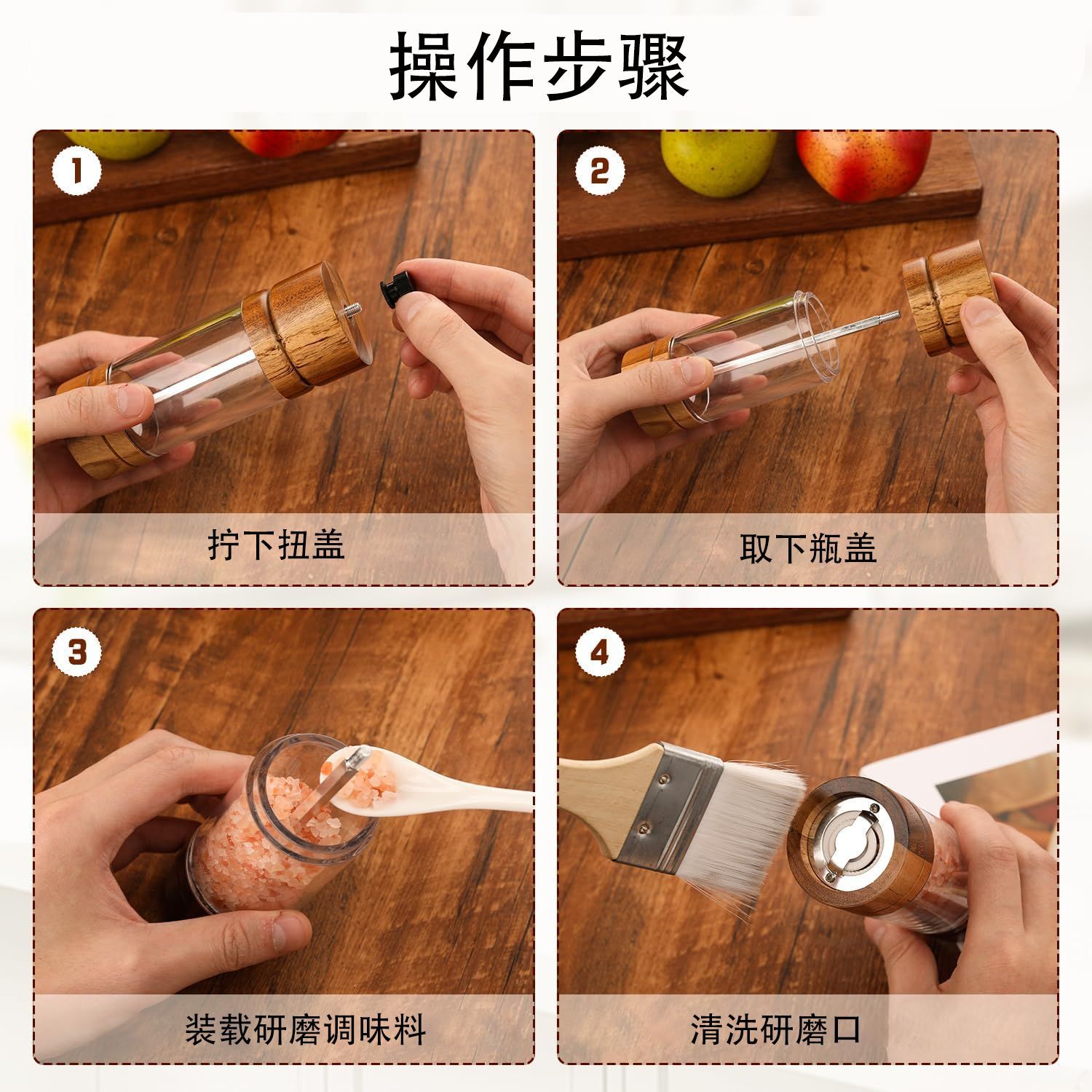 操作步骤

1
拧下扭盖

2
取下瓶盖

3
装载研磨调味料

4
清洗研磨口