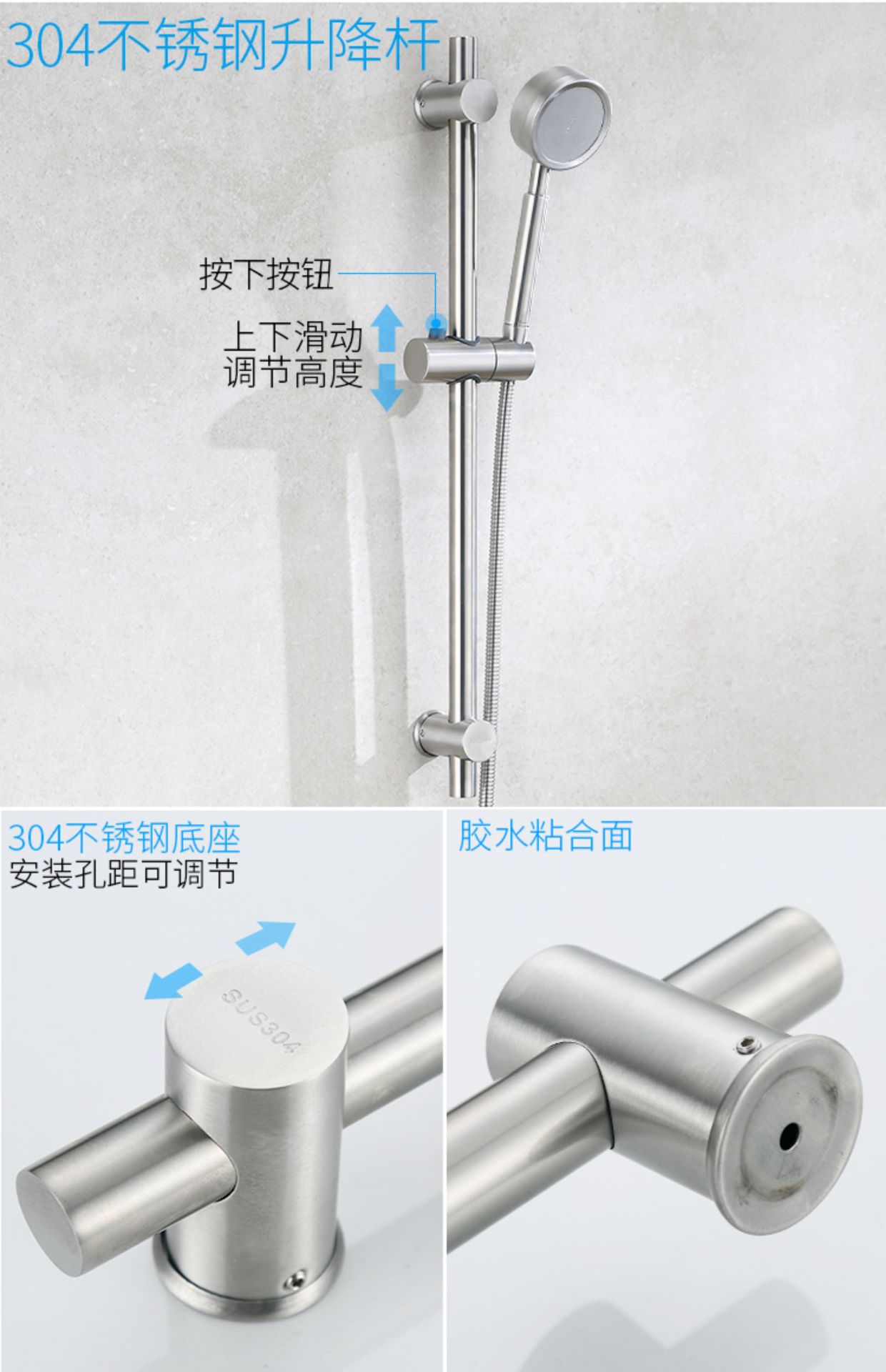 304不锈钢升降杆

按下按钮

上下滑动
调节高度

304不锈钢底座
安装孔距可调节

SUS304

胶水粘合面