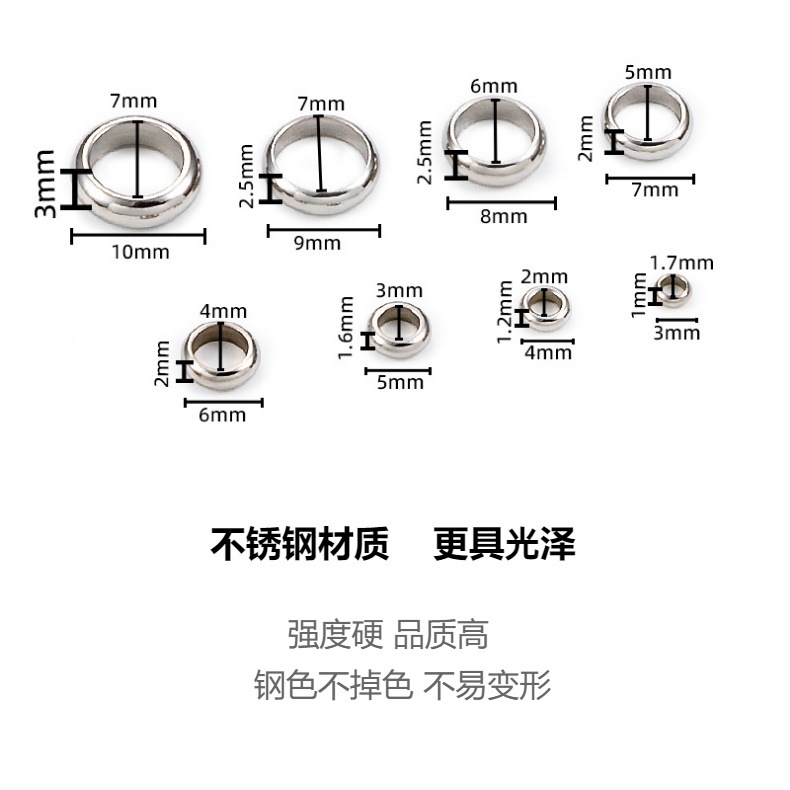 7mm
3mm
10mm

7mm
2.5mm
9mm

6mm
2.5mm
8mm

5mm
2mm
7mm

4mm
2mm
6mm

3mm
1.6mm
5mm

2mm
1.2mm
4mm

1.7mm
1mm
3mm

不锈钢材质　更具光泽

强度硬 品质高
钢色不掉色 不易变形