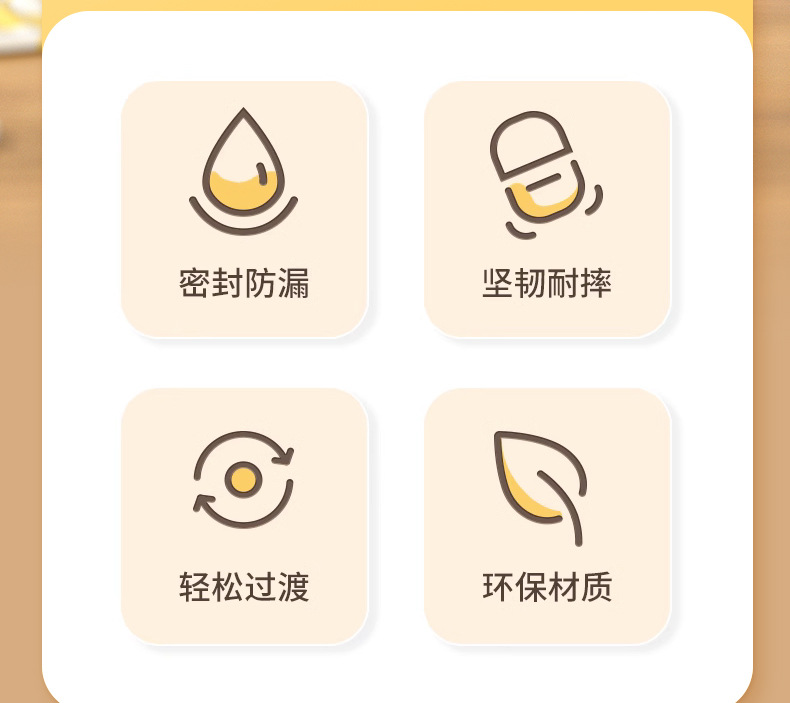 密封防漏

坚韧耐摔

轻松过渡

环保材质