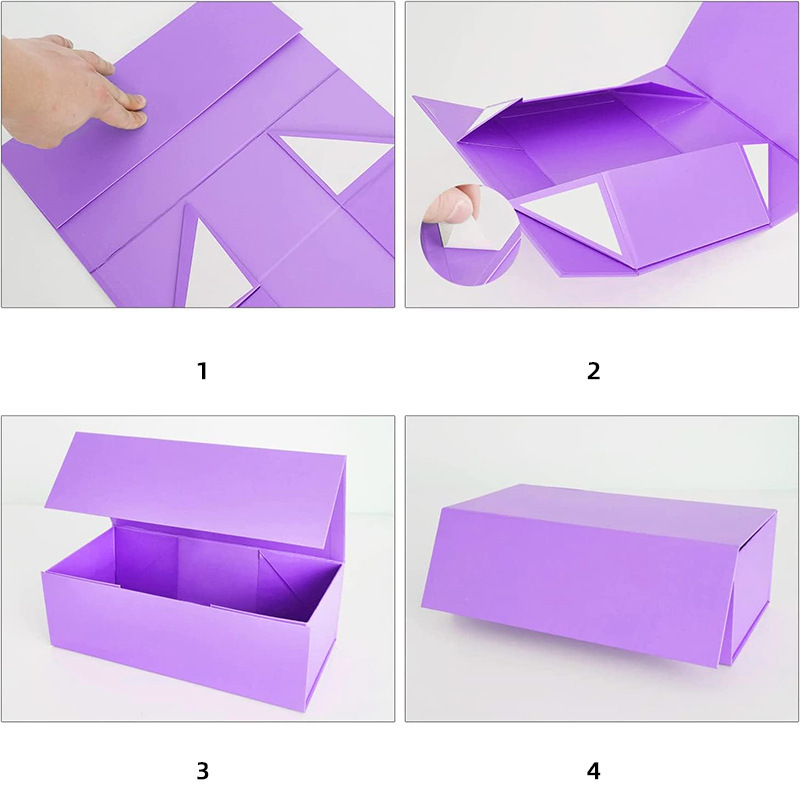 1

2

3

4