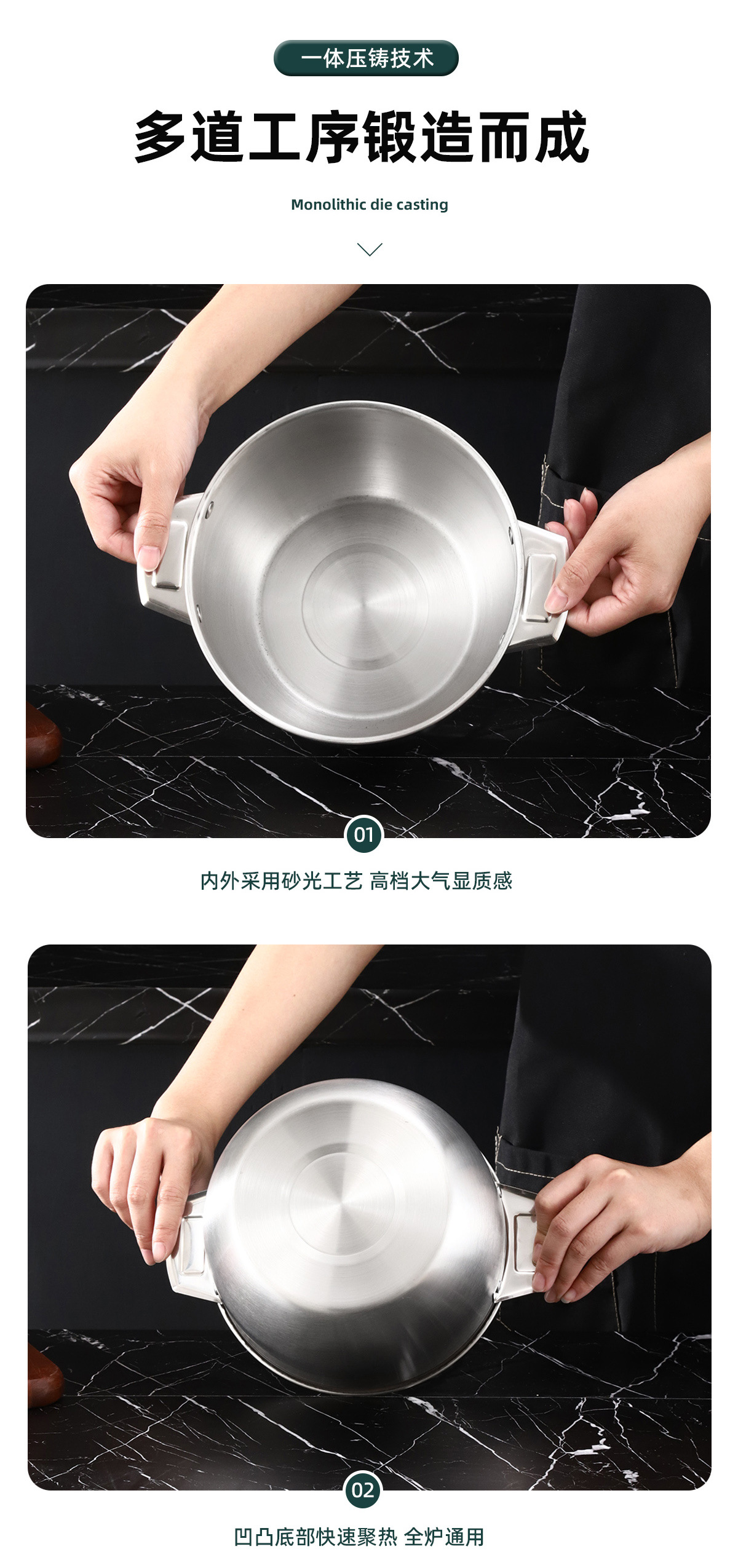 一体压铸技术

多道工序锻造而成

Monolithic die casting

01

内外采用砂光工艺 高档大气显质感

02

凹凸底部快速聚热 全炉通用