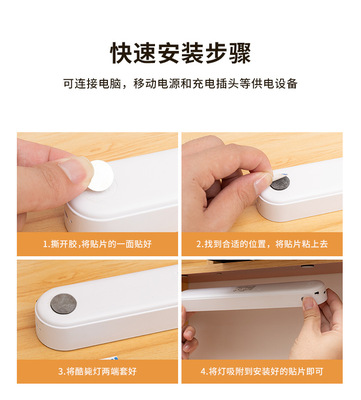 快速安装步骤

可连接电脑，移动电源和充电插头等供电设备

1.撕开胶,将贴片的一面贴好

2.找到合适的位置，将贴片粘上去

3.将酷毙灯两端套好

4.将灯吸附到安装好的贴片即可