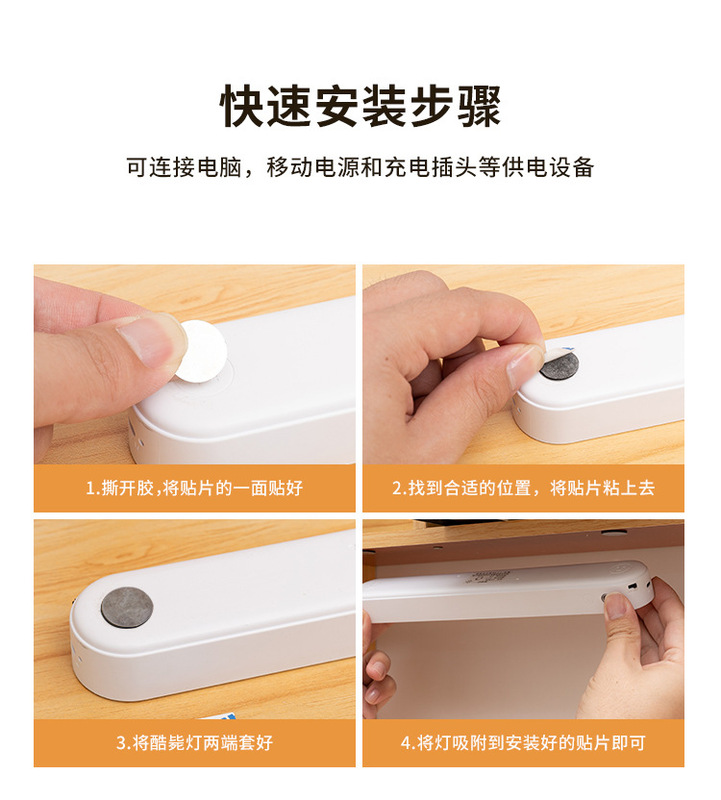 快速安装步骤

可连接电脑，移动电源和充电插头等供电设备

1.撕开胶,将贴片的一面贴好

2.找到合适的位置，将贴片粘上去

3.将酷毙灯两端套好

4.将灯吸附到安装好的贴片即可