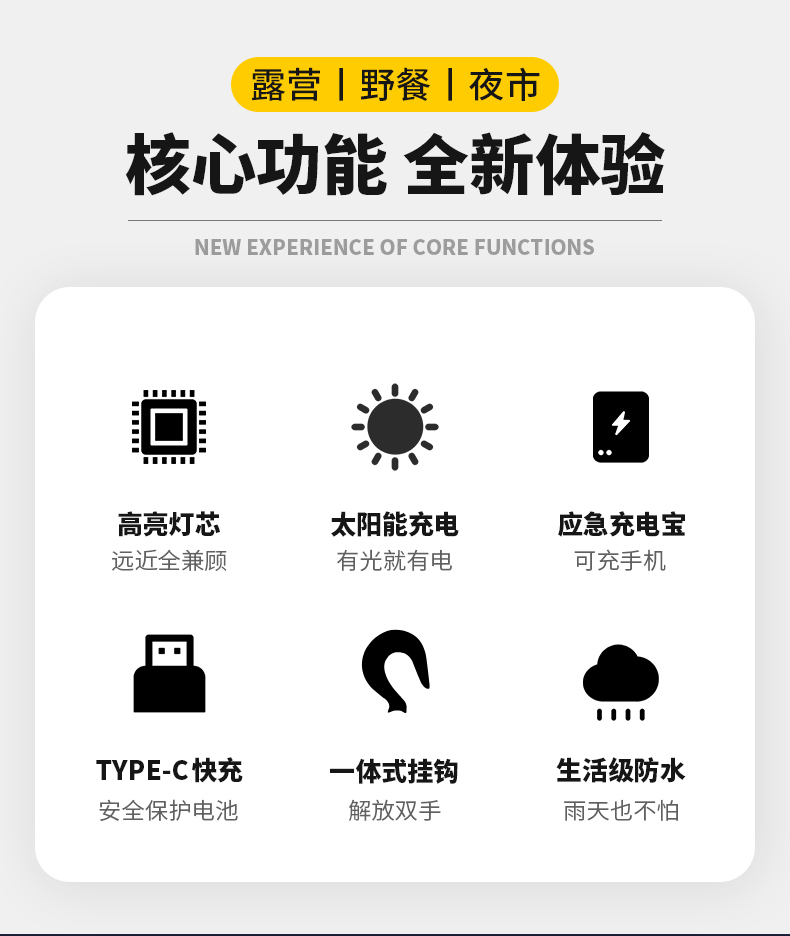 露营 | 野餐 | 夜市

核心功能 全新体验

NEW EXPERIENCE OF CORE FUNCTIONS

高亮灯芯
远近全兼顾

太阳能充电
有光就有电

应急充电宝
可充手机

TYPE-C快充
安全保护电池

一体式挂钩
解放双手

生活级防水
雨天也不怕