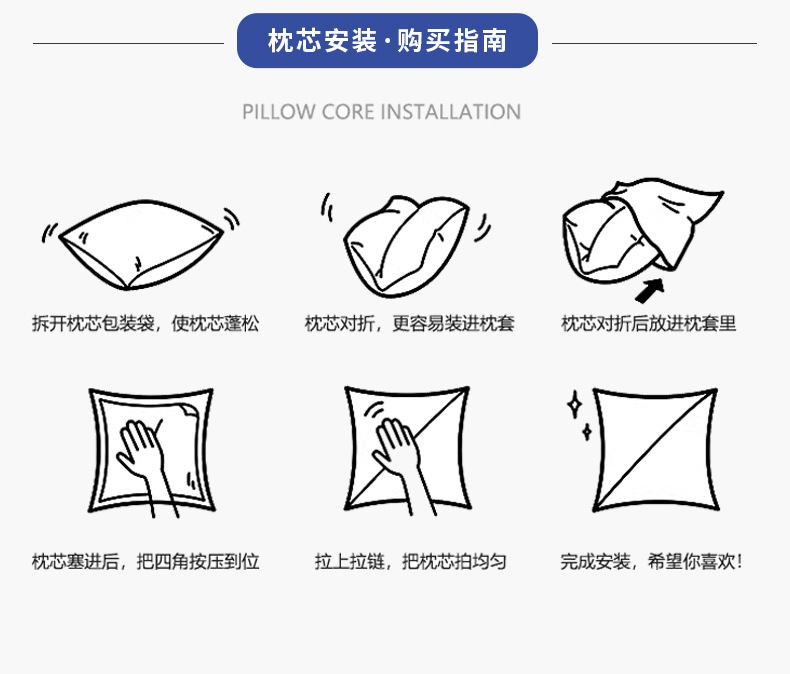 枕芯安装·购买指南

PILLOW CORE INSTALLATION

拆开枕芯包装袋，使枕芯蓬松

枕芯对折，更容易装进枕套

枕芯对折后放进枕套里

枕芯塞进后，把四角按压到位

拉上拉链，把枕芯拍均匀

完成安装，希望你喜欢！