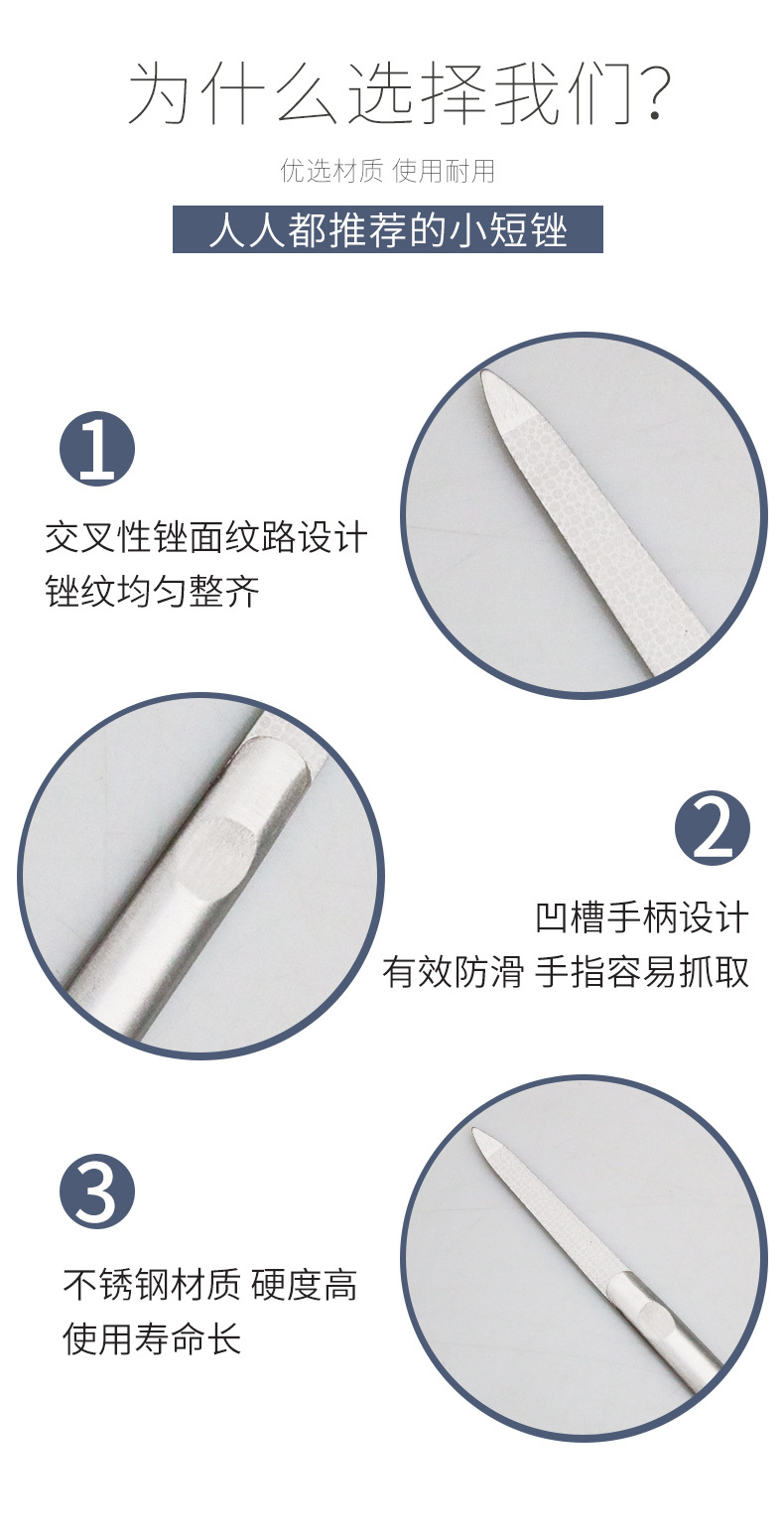 为什么选择我们?

优选材质 使用耐用

人人都推荐的小短锉

1

交叉性锉面纹路设计
锉纹均匀整齐

2

凹槽手柄设计
有效防滑 手指容易抓取

3

不锈钢材质 硬度高
使用寿命长