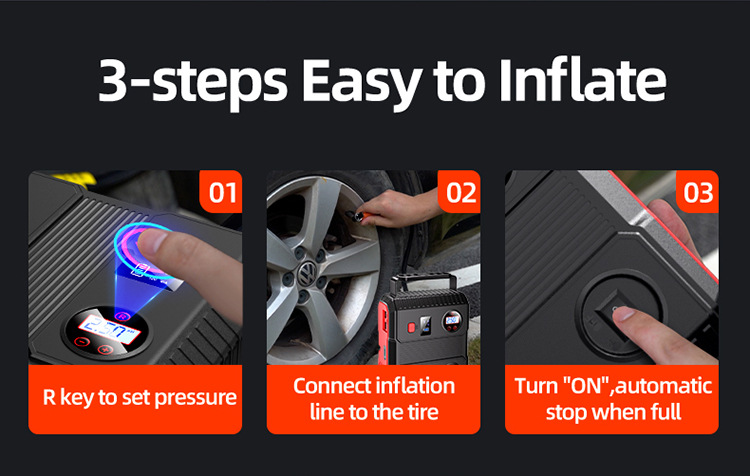 3-steps Easy to Inflate

01

R key to set pressure

02

Connect inflation line to the tire

03

Turn "ON",automatic stop when full