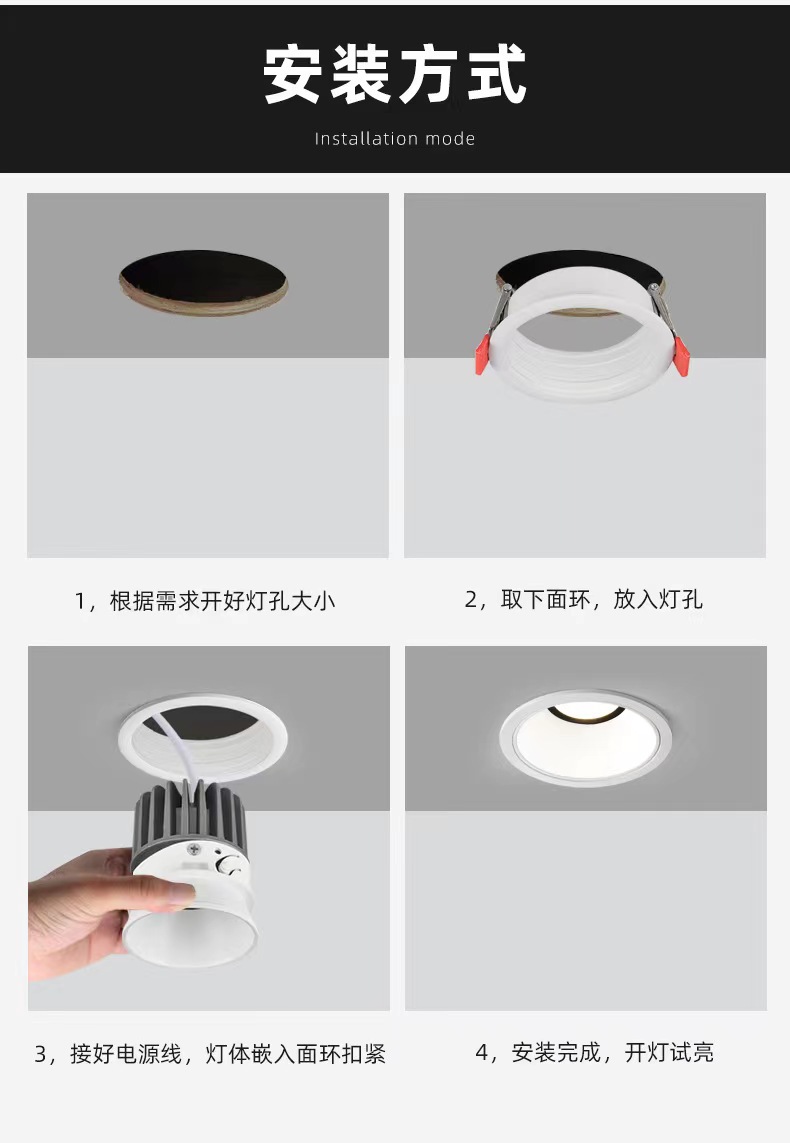 安装方式

Installation mode

1，根据需求开好灯孔大小

2，取下面环，放入灯孔

3，接好电源线，灯体嵌入面环扣紧

4，安装完成，开灯试亮