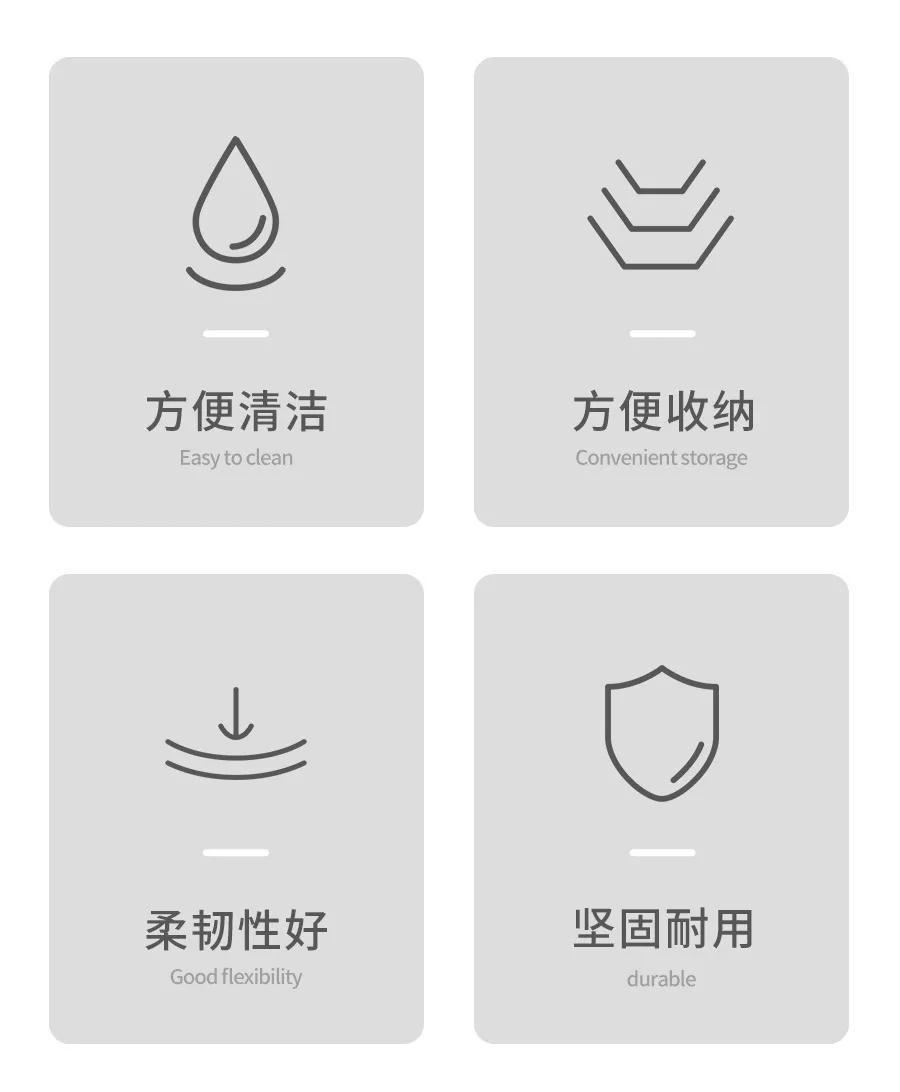 方便清洁
Easy to clean

方便收纳
Convenient storage

柔韧性好
Good flexibility

坚固耐用
durable