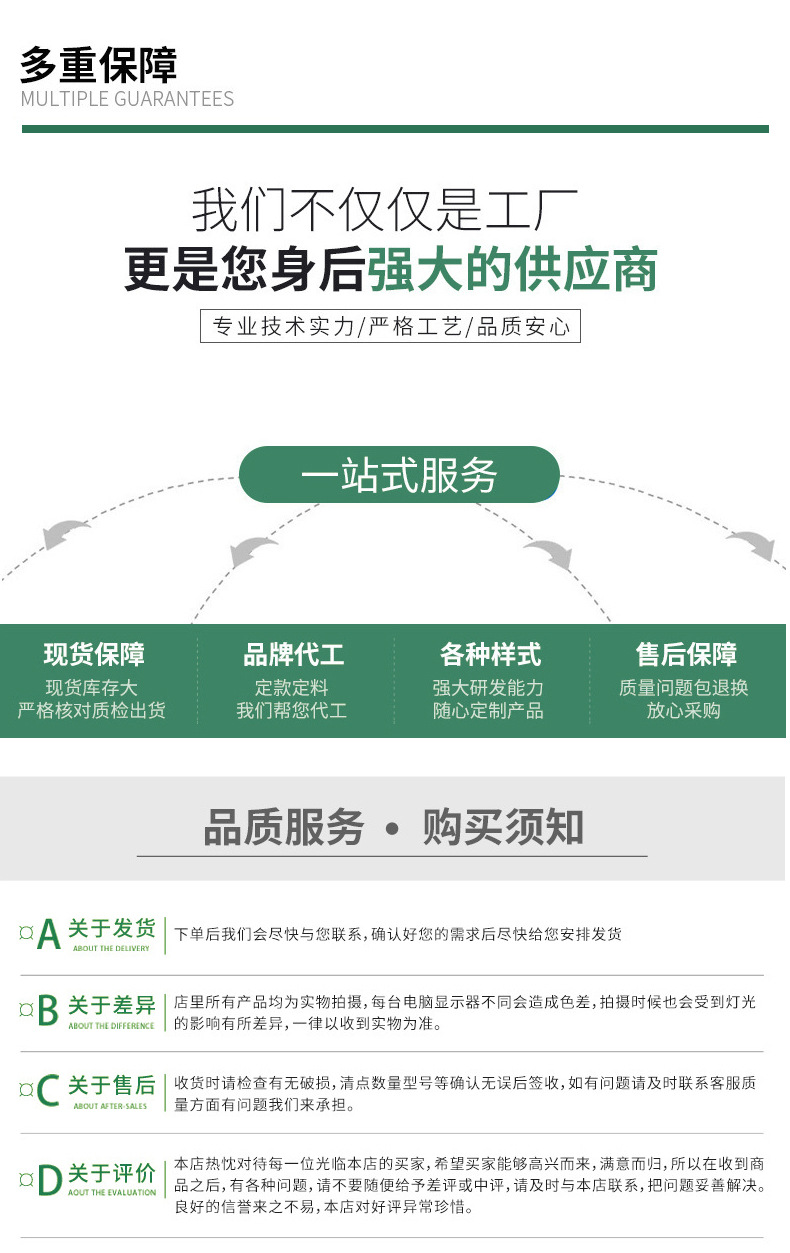 多重保障
MULTIPLE GUARANTEES

我们不仅仅是工厂
更是您身后强大的供应商
专业技术实力/严格工艺/品质安心

一站式服务

现货保障
现货库存大
严格核对质检出货

品牌代工
定款定料
我们帮您代工

各种样式
强大研发能力
随心定制产品

售后保障
质量问题包退换
放心采购

品质服务 • 购买须知

A 关于发货
ABOUT THE DELIVERY
下单后我们会尽快与您联系，确认好您的需求后尽快给您安排发货

B 关于差异
ABOUT THE DIFFERENCE
店里所有产品均为实物拍摄，每台电脑显示器不同会造成色差，拍摄时候也会受到灯光的影响有所差异，一律以收到实物为准。

C 关于售后
ABOUT AFTER-SALES
收货时请检查有无破损，清点数量型号等确认无误后签收，如有问题请及时联系客服质量方面有问题我们来承担。

D 关于评价
AOUT THE EVALUATION
本店热忱对待每一位光临本店的买家，希望买家能够高兴而来，满意而归，所以在收到商品之后，有各种问题，请不要随便给予差评或中评，请及时与本店联系，把问题妥善解决。良好的信誉来之不易，本店对好评异常珍惜。