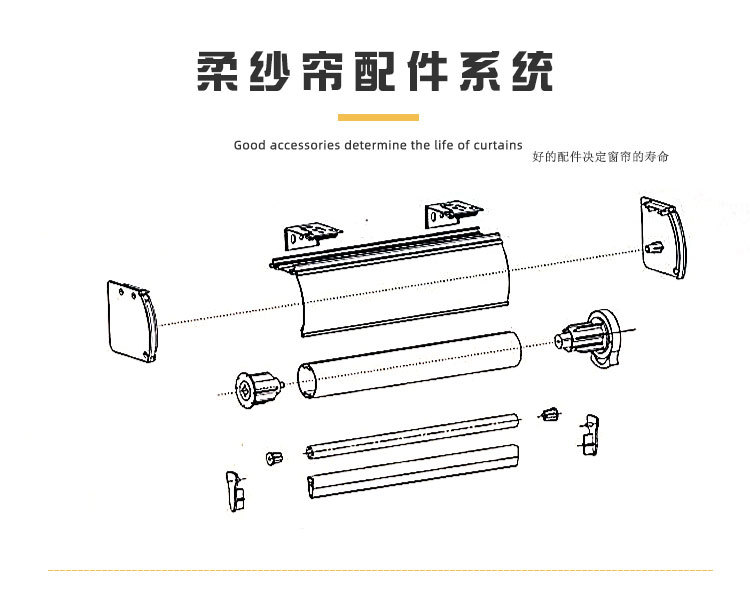 柔纱帘配件系统

Good accessories determine the life of curtains

好的配件决定窗帘的寿命