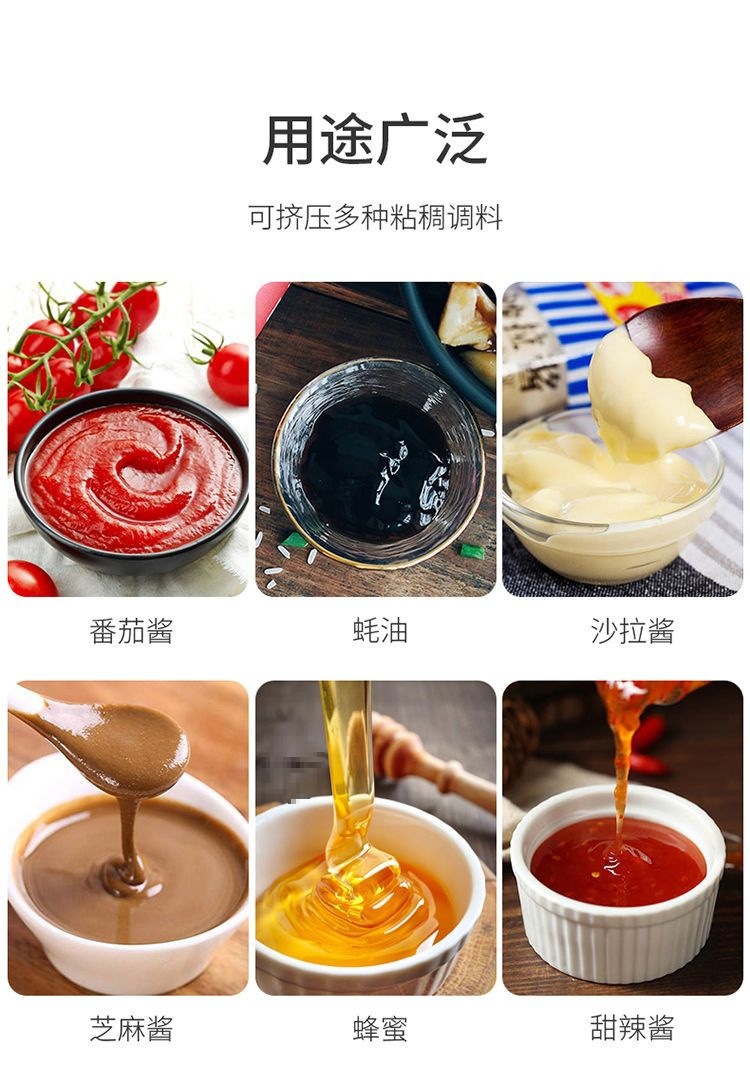 用途广泛

可挤压多种粘稠调料

番茄酱

蚝油

沙拉酱

芝麻酱

蜂蜜

甜辣酱