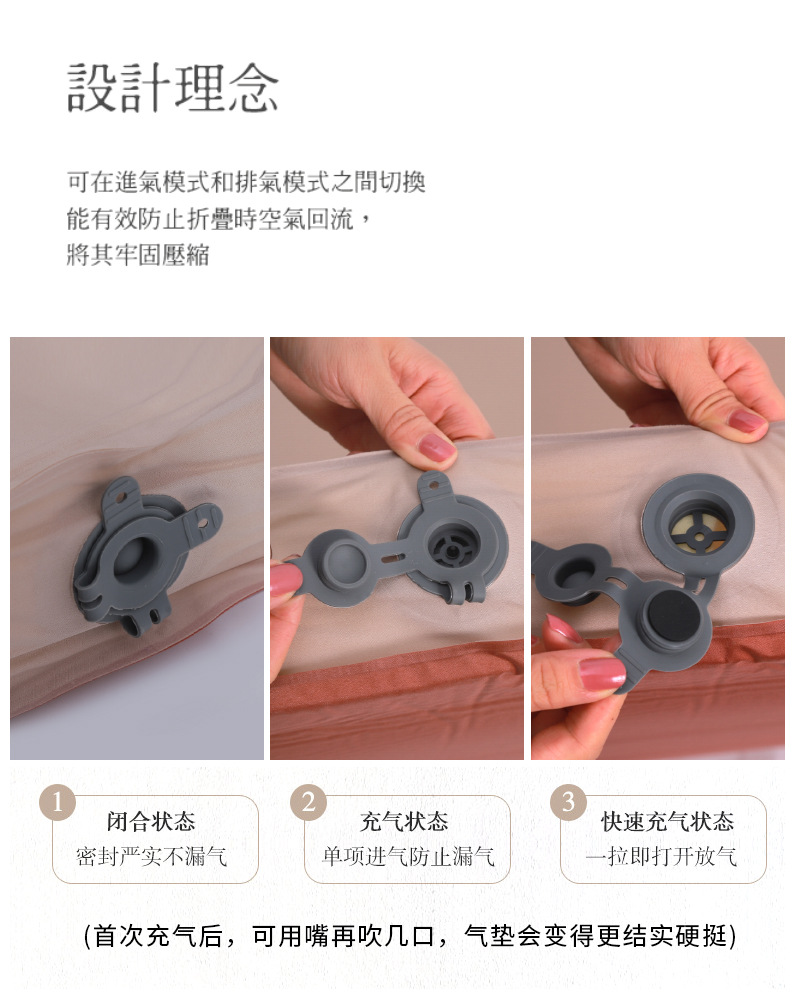 設計理念

可在進氣模式和排氣模式之間切換
能有效防止折疊時空氣回流，
將其牢固壓縮

1
闭合状态
密封严实不漏气

2
充气状态
单项进气防止漏气

3
快速充气状态
一拉即打开放气

(首次充气后，可用嘴再吹几口，气垫会变得更结实硬挺)