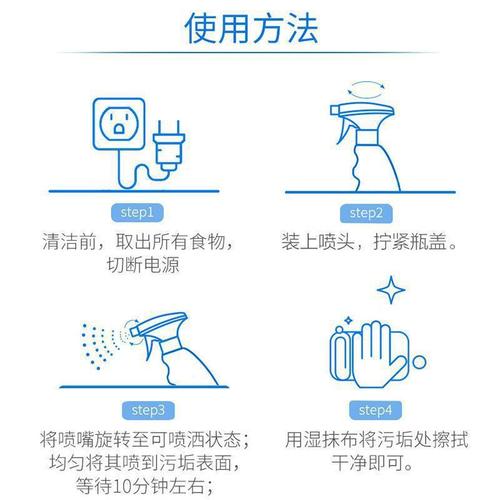 使用方法

step1
清洁前，取出所有食物，切断电源

step2
装上喷头，拧紧瓶盖。

step3
将喷嘴旋转至可喷洒状态；均匀将其喷到污垢表面，等待10分钟左右；

step4
用湿抹布将污垢处擦拭干净即可。