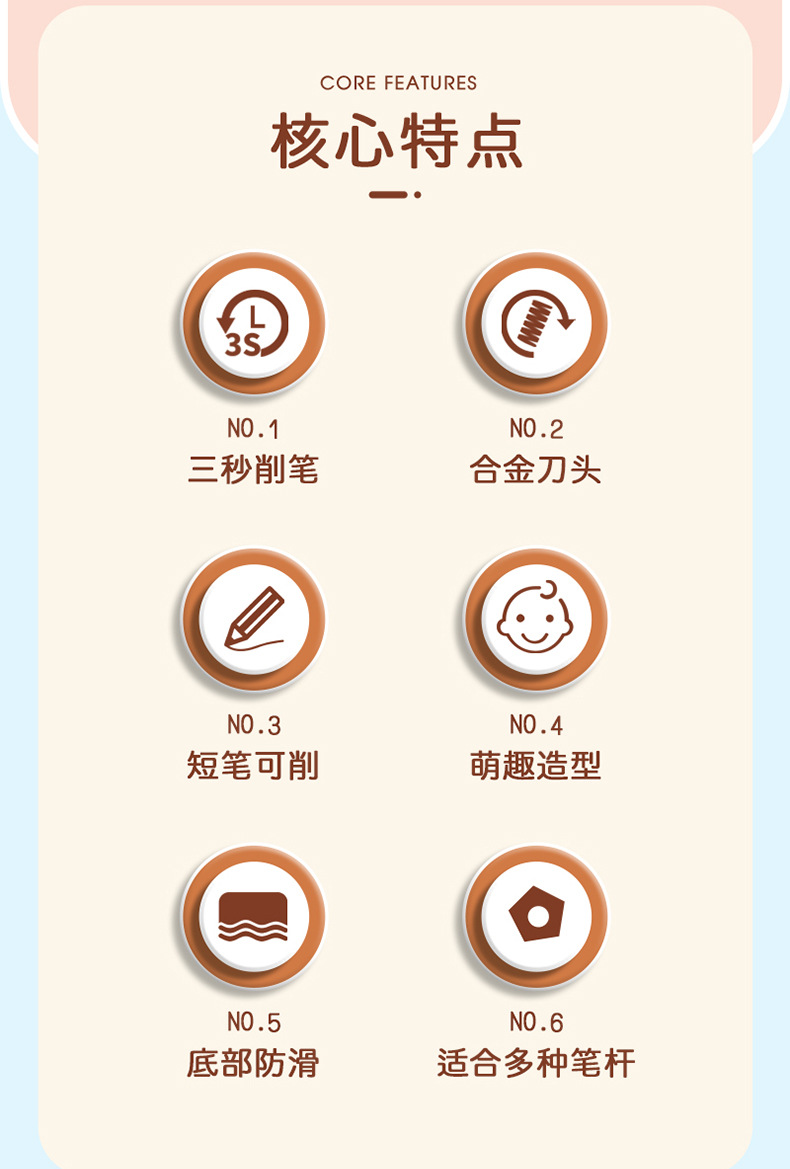 CORE FEATURES

核心特点

L
3S

NO.1
三秒削笔

NO.2
合金刀头

NO.3
短笔可削

NO.4
萌趣造型

NO.5
底部防滑

NO.6
适合多种笔杆