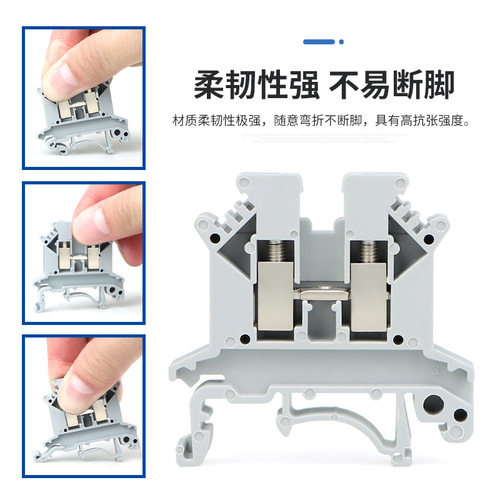 柔韧性强 不易断脚

材质柔韧性极强，随意弯折不断脚，具有高抗张强度。

3