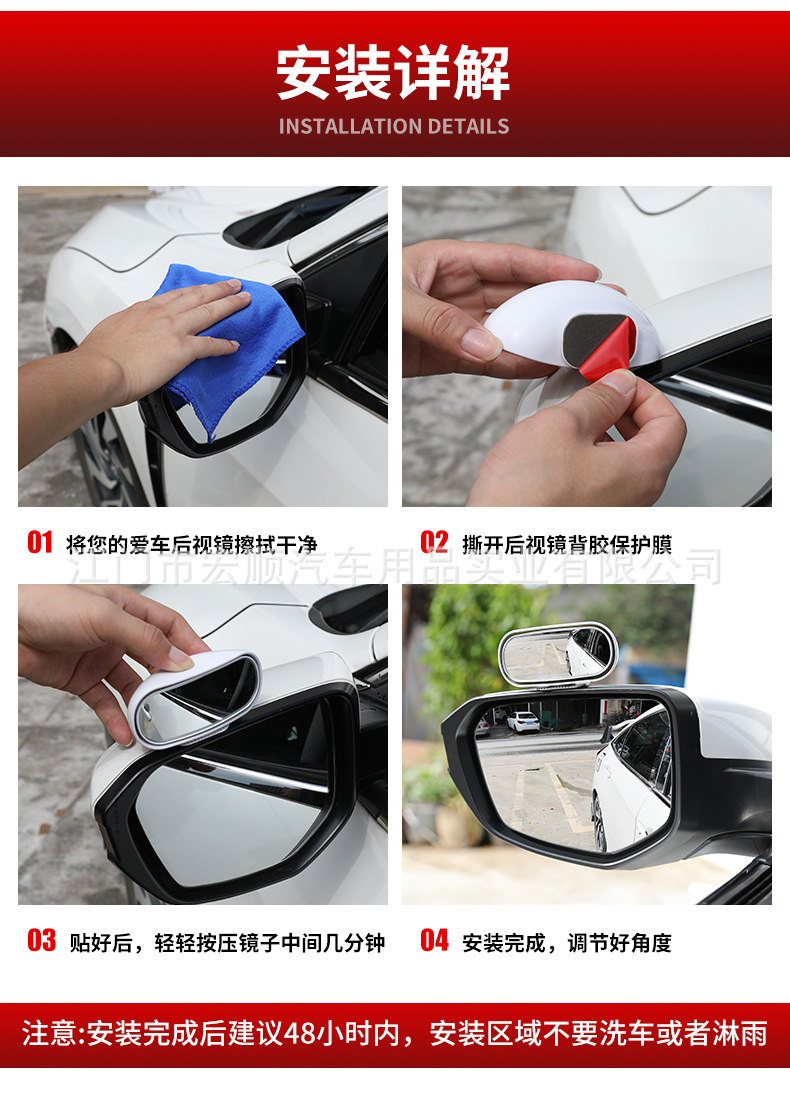 安装详解
INSTALLATION DETAILS

01 将您的爱车后视镜擦拭干净

02 撕开后视镜背胶保护膜

江门市宏顺汽车用品实业有限公司

03 贴好后，轻轻按压镜子中间几分钟

04 安装完成，调节好角度

注意:安装完成后建议48小时内，安装区域不要洗车或者淋雨