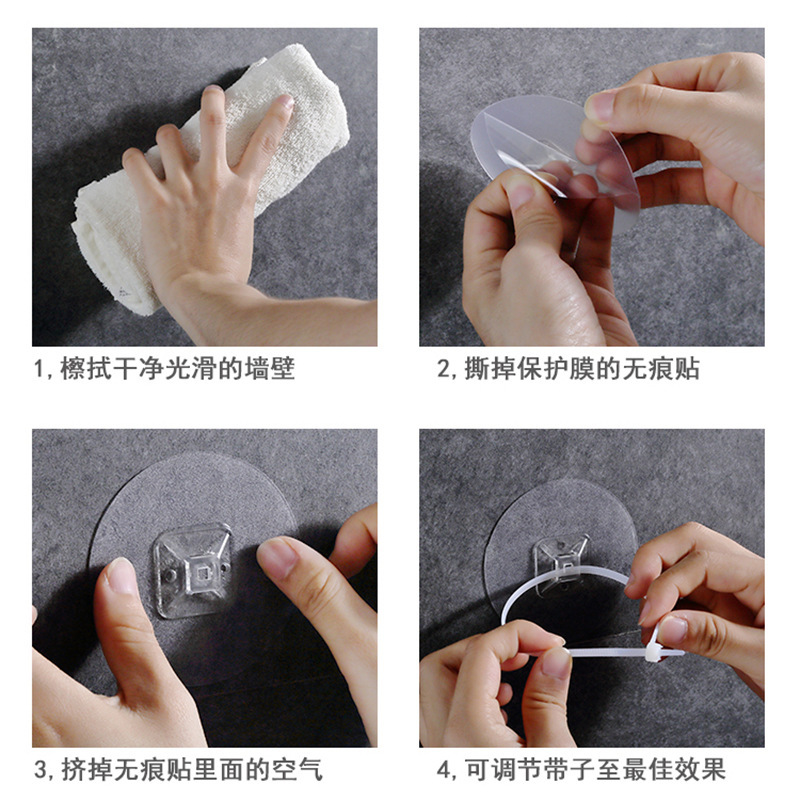 1, 檫拭干净光滑的墙壁

2, 撕掉保护膜的无痕贴

3, 挤掉无痕贴里面的空气

4, 可调节带子至最佳效果