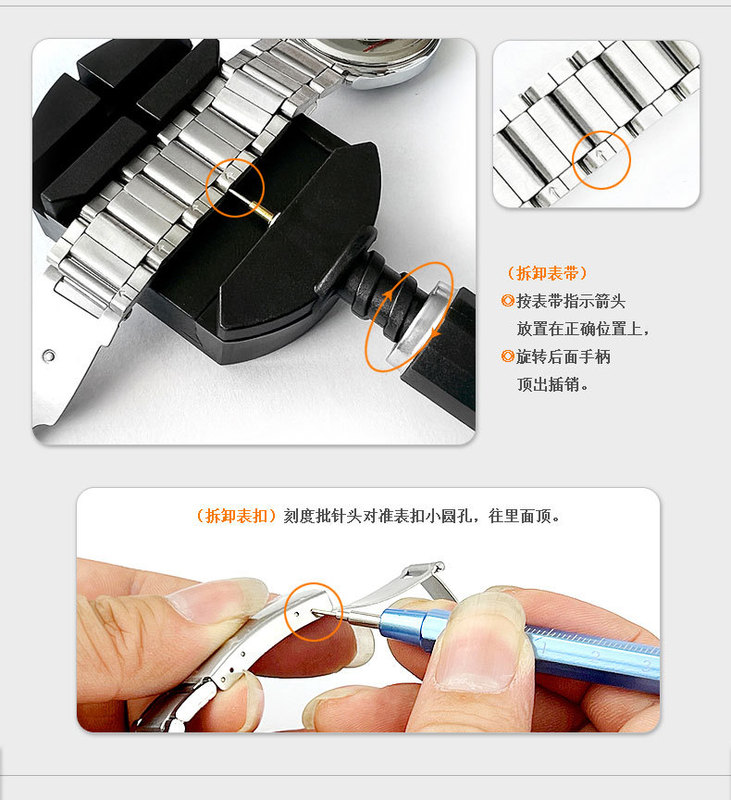 （拆卸表带）
◎按表带指示箭头放置在正确位置上，
◎旋转后面手柄顶出插销。

（拆卸表扣）刻度批针头对准表扣小圆孔，往里面顶。