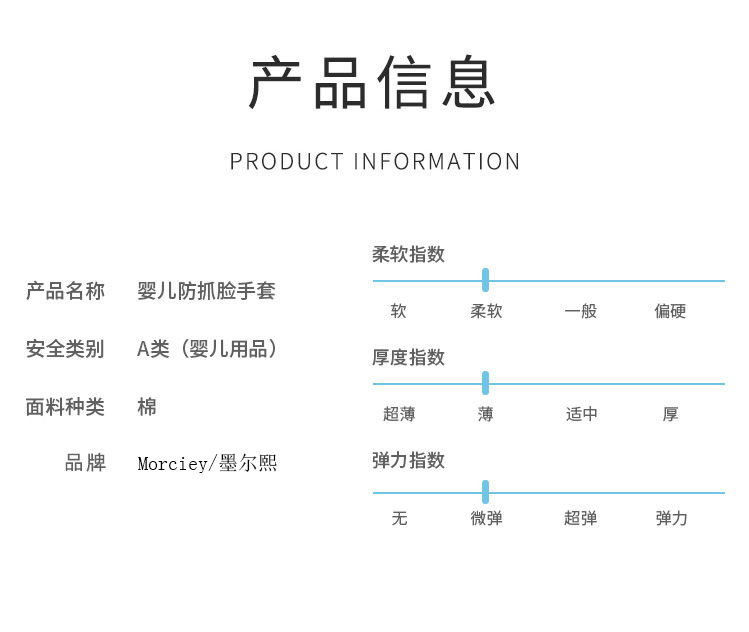 产品信息

PRODUCT INFORMATION

产品名称 婴儿防抓脸手套

安全类别 A类（婴儿用品）

面料种类 棉

品牌 Morciey/墨尔熙

柔软指数

软 柔软 一般 偏硬

厚度指数

超薄 薄 适中 厚

弹力指数

无 微弹 超弹 弹力