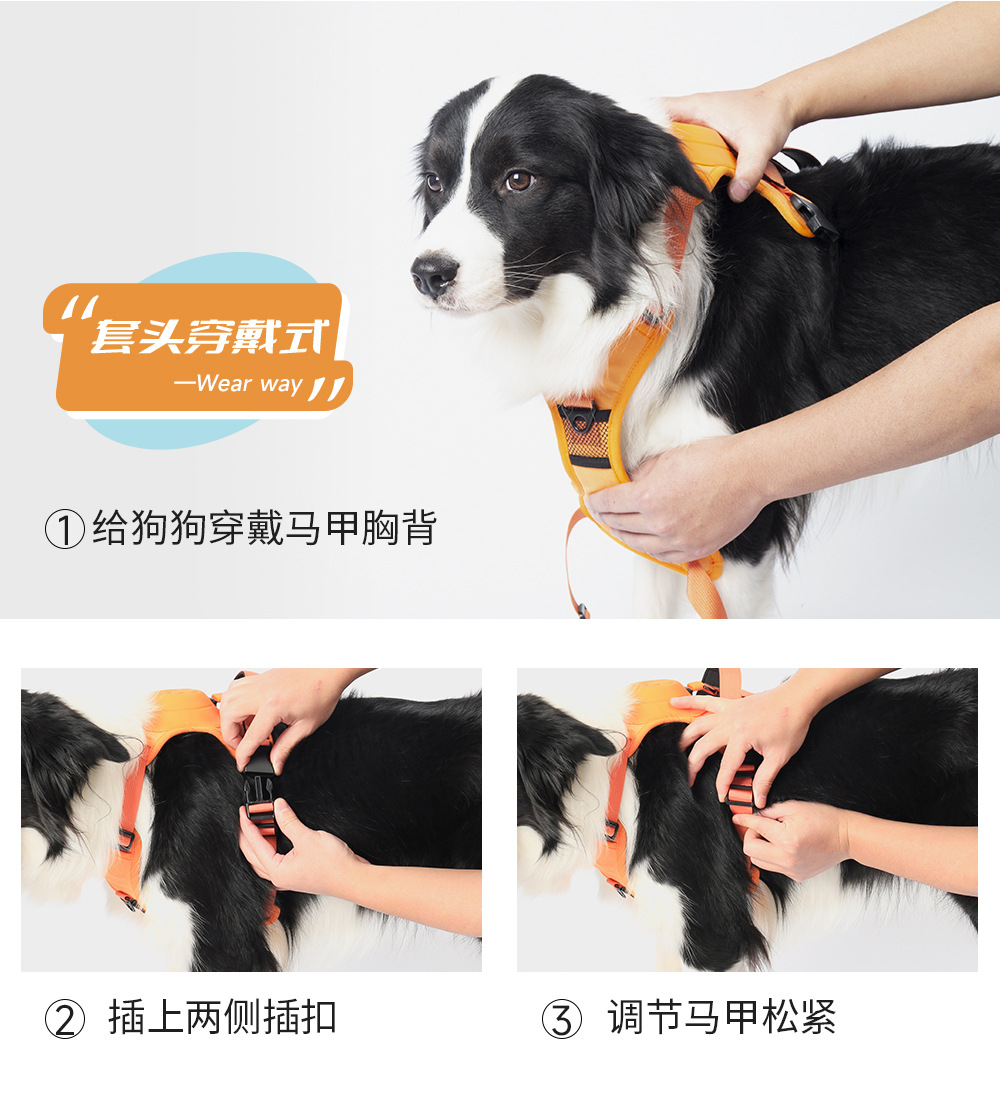 “套头穿戴式
—Wear way”

①给狗狗穿戴马甲胸背

② 插上两侧插扣

③ 调节马甲松紧