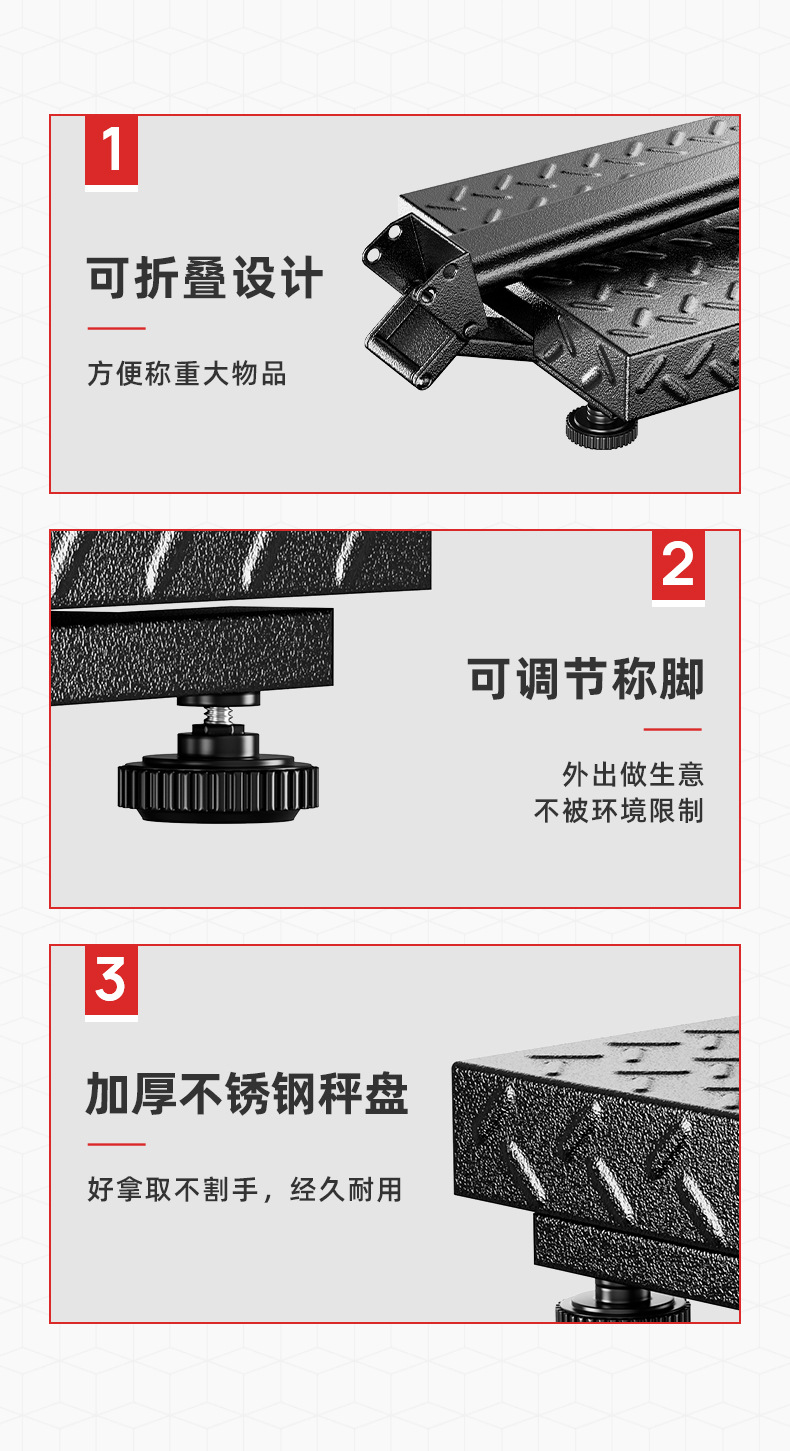 1

可折叠设计

方便称重大物品

2

可调节称脚

外出做生意
不被环境限制

3

加厚不锈钢秤盘

好拿取不割手，经久耐用