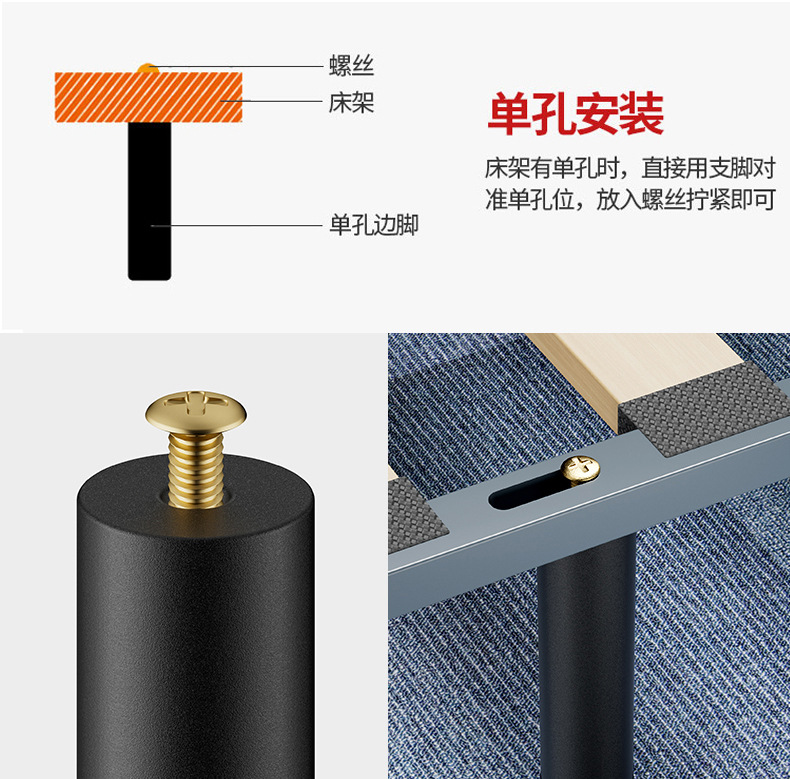 螺丝
床架
单孔边脚

单孔安装

床架有单孔时，直接用支脚对准单孔位，放入螺丝拧紧即可