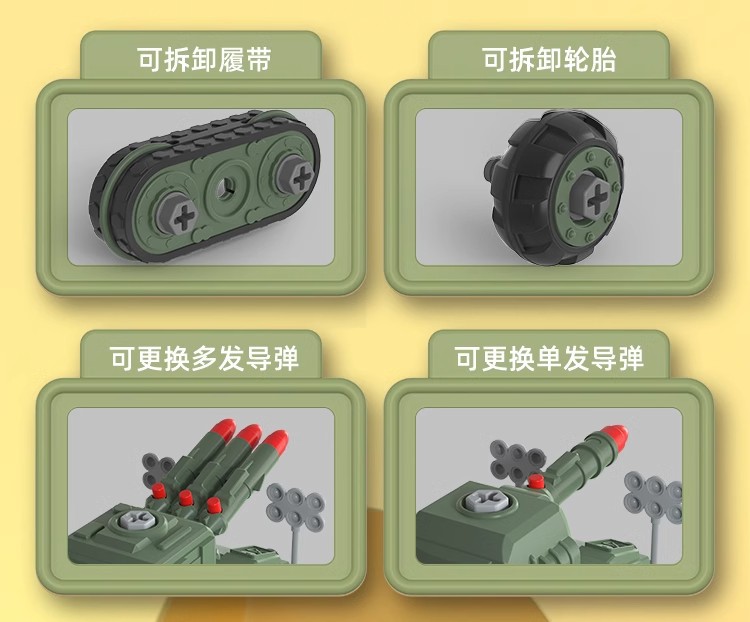 可拆卸履带

可拆卸轮胎

可更换多发导弹

可更换单发导弹