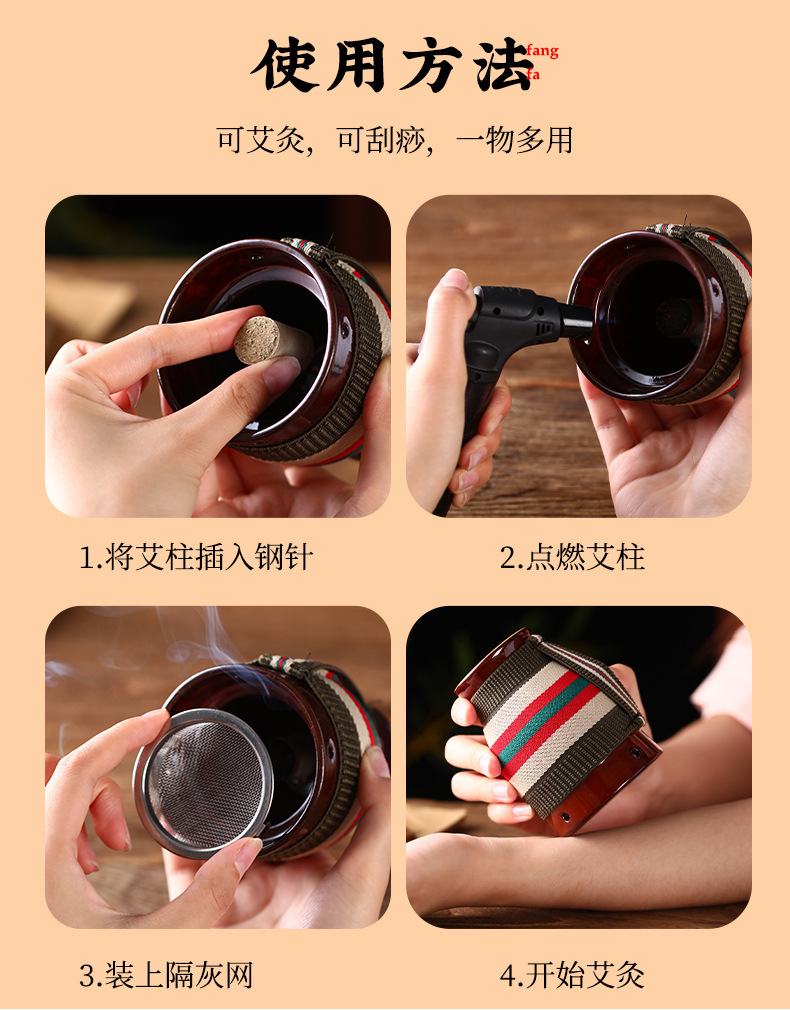 使用方法 fang fa

可艾灸，可刮痧，一物多用

1.将艾柱插入钢针

2.点燃艾柱

3.装上隔灰网

4.开始艾灸