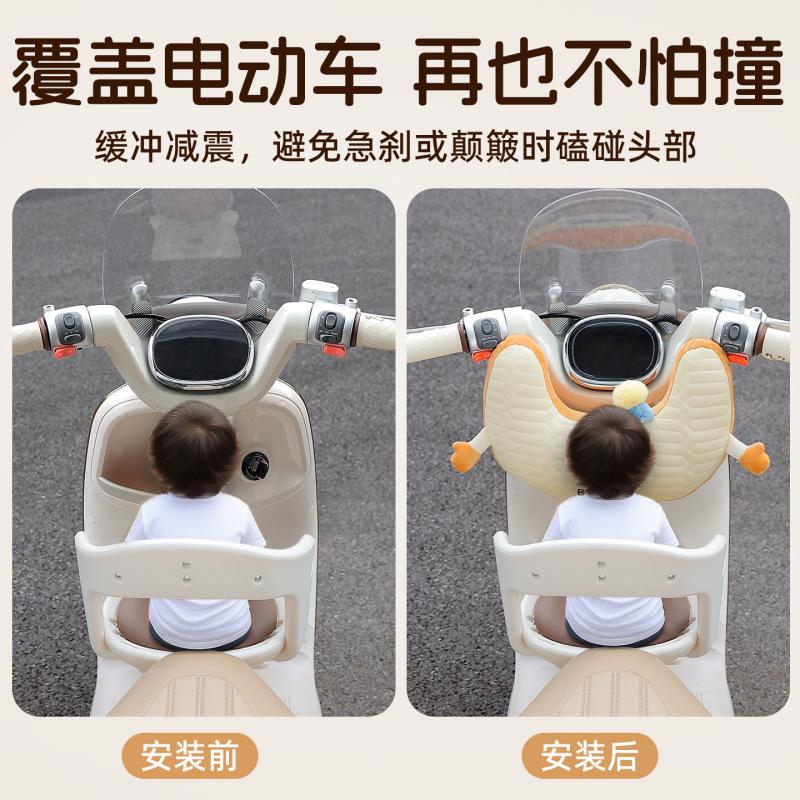 覆盖电动车 再也不怕撞

缓冲减震，避免急刹或颠簸时磕碰头部

安装前

安装后