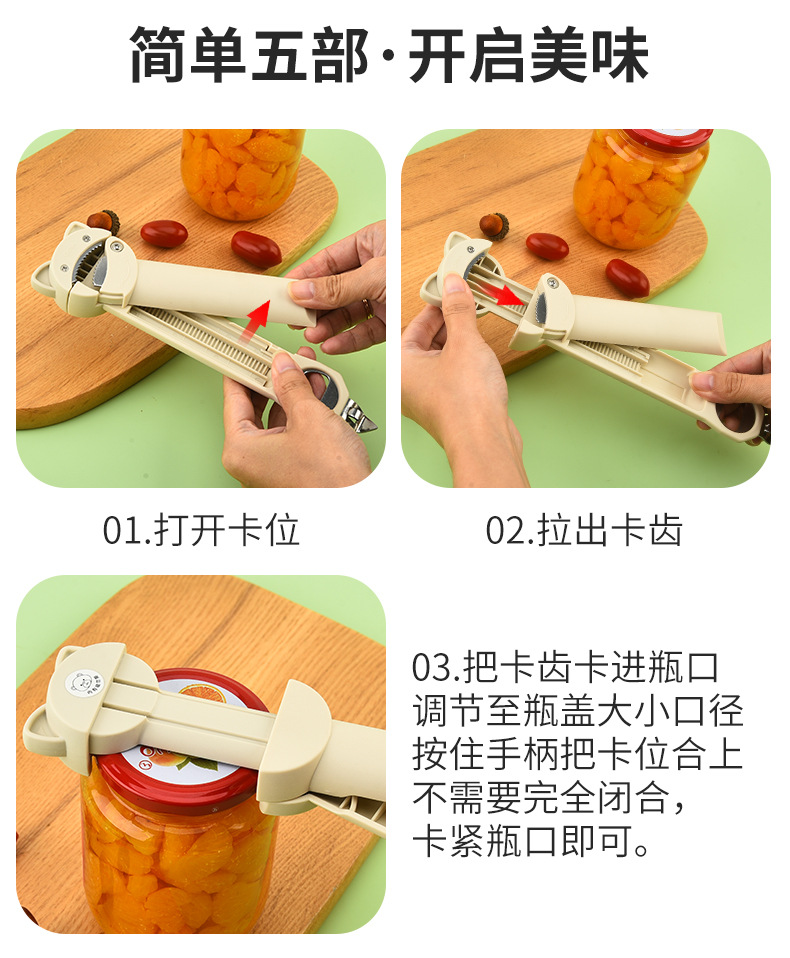 简单五部·开启美味

01.打开卡位

02.拉出卡齿

03.把卡齿卡进瓶口
调节至瓶盖大小口径
按住手柄把卡位合上
不需要完全闭合，
卡紧瓶口即可。