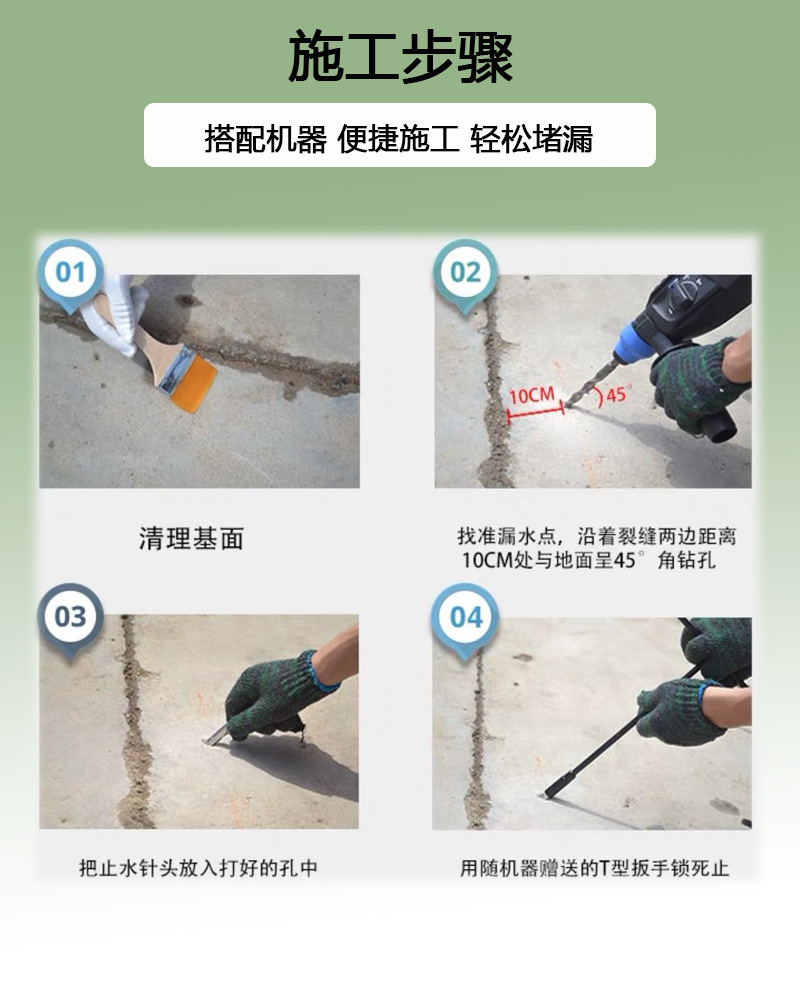 施工步骤

搭配机器 便捷施工 轻松堵漏

01

清理基面

02

10CM

45°

找准漏水点，沿着裂缝两边距离10CM处与地面呈45°角钻孔

03

把止水针头放入打好的孔中

04

用随机器赠送的T型扳手锁死止