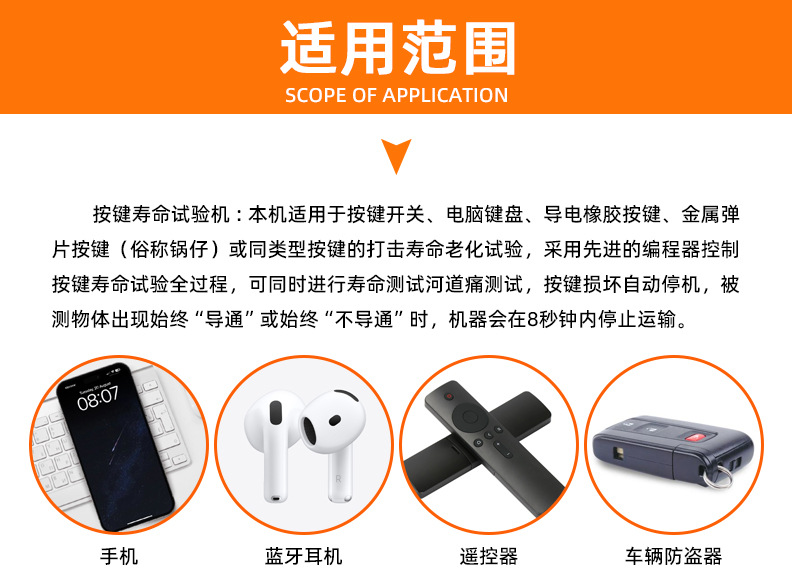 适用范围
SCOPE OF APPLICATION

按键寿命试验机：本机适用于按键开关、电脑键盘、导电橡胶按键、金属弹片按键（俗称锅仔）或同类型按键的打击寿命老化试验，采用先进的编程器控制按键寿命试验全过程，可同时进行寿命测试河道痛测试，按键损坏自动停机，被测物体出现始终“导通”或始终“不导通”时，机器会在8秒钟内停止运输。

08:07

R

手机

蓝牙耳机

遥控器

车辆防盗器