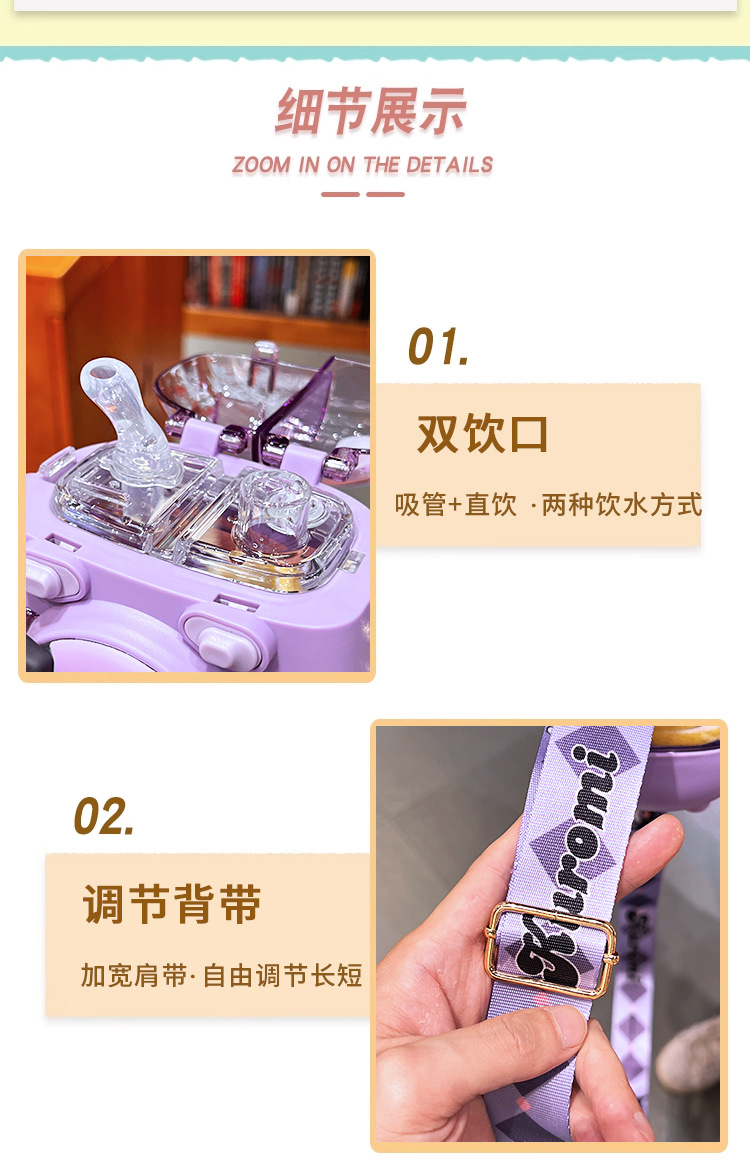 细节展示

ZOOM IN ON THE DETAILS

01.

双饮口

吸管+直饮 ·两种饮水方式

02.

调节背带

加宽肩带·自由调节长短

Kuromi