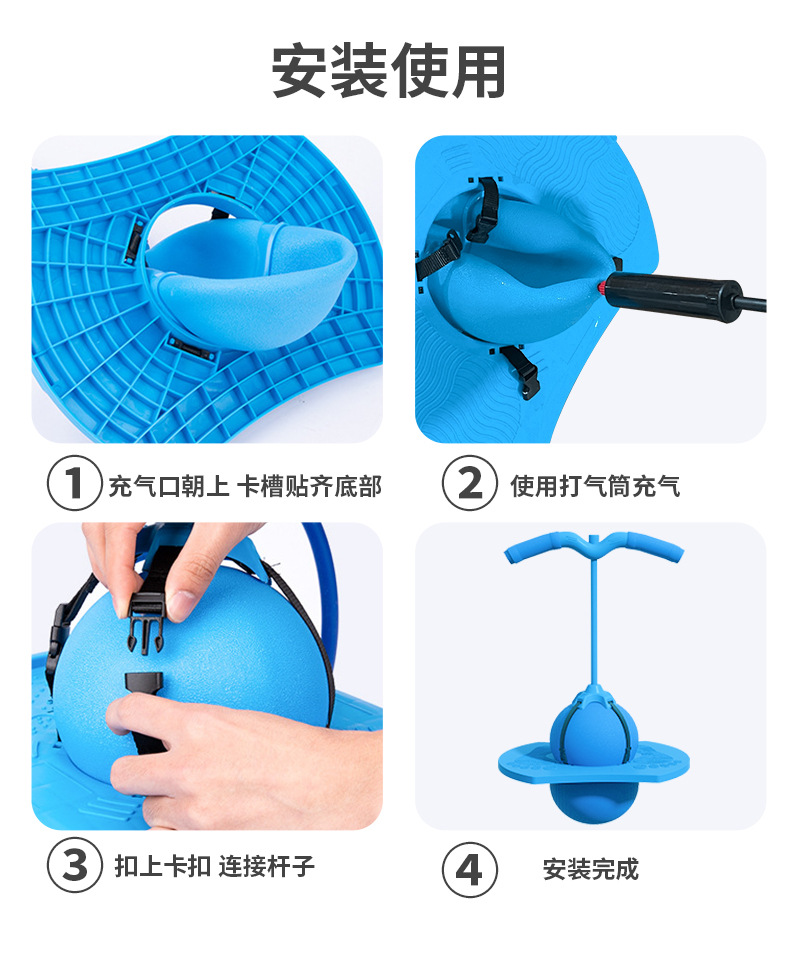 安装使用

1 充气口朝上 卡槽贴齐底部

2 使用打气筒充气

3 扣上卡扣 连接杆子

4 安装完成