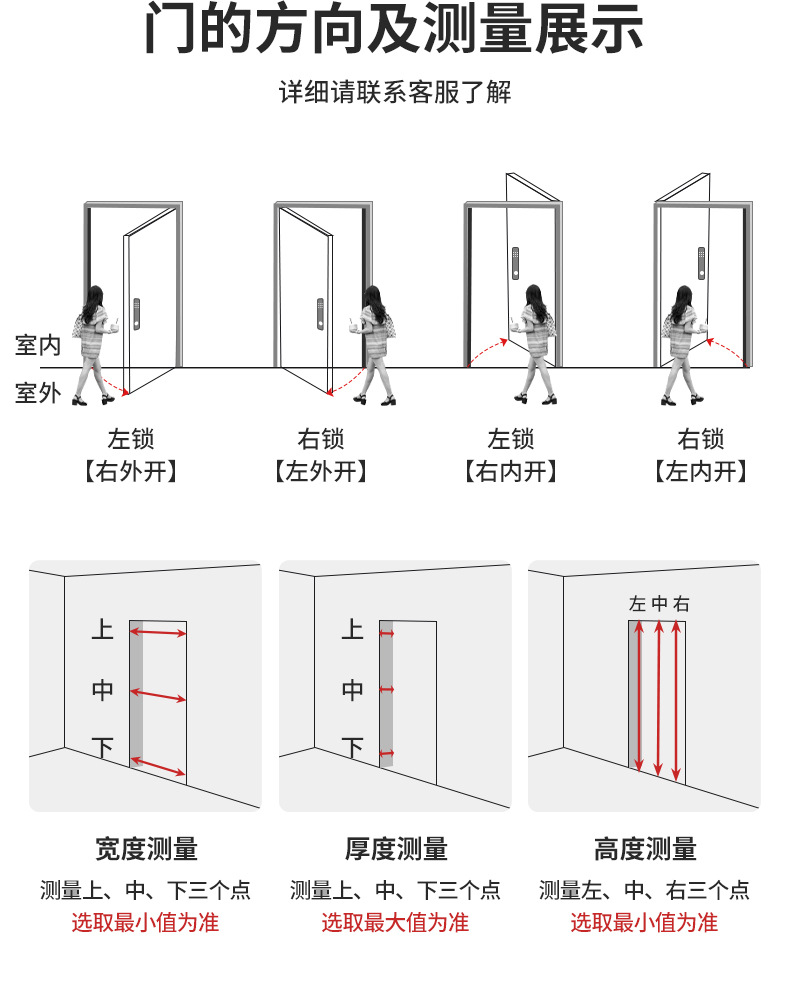 门的方向及测量展示

详细请联系客服了解

室内
室外

左锁
【右外开】

右锁
【左外开】

左锁
【右内开】

右锁
【左内开】

上
中
下

上
中
下

左 中 右

宽度测量
测量上、中、下三个点
选取最小值为准

厚度测量
测量上、中、下三个点
选取最大值为准

高度测量
测量左、中、右三个点
选取最小值为准